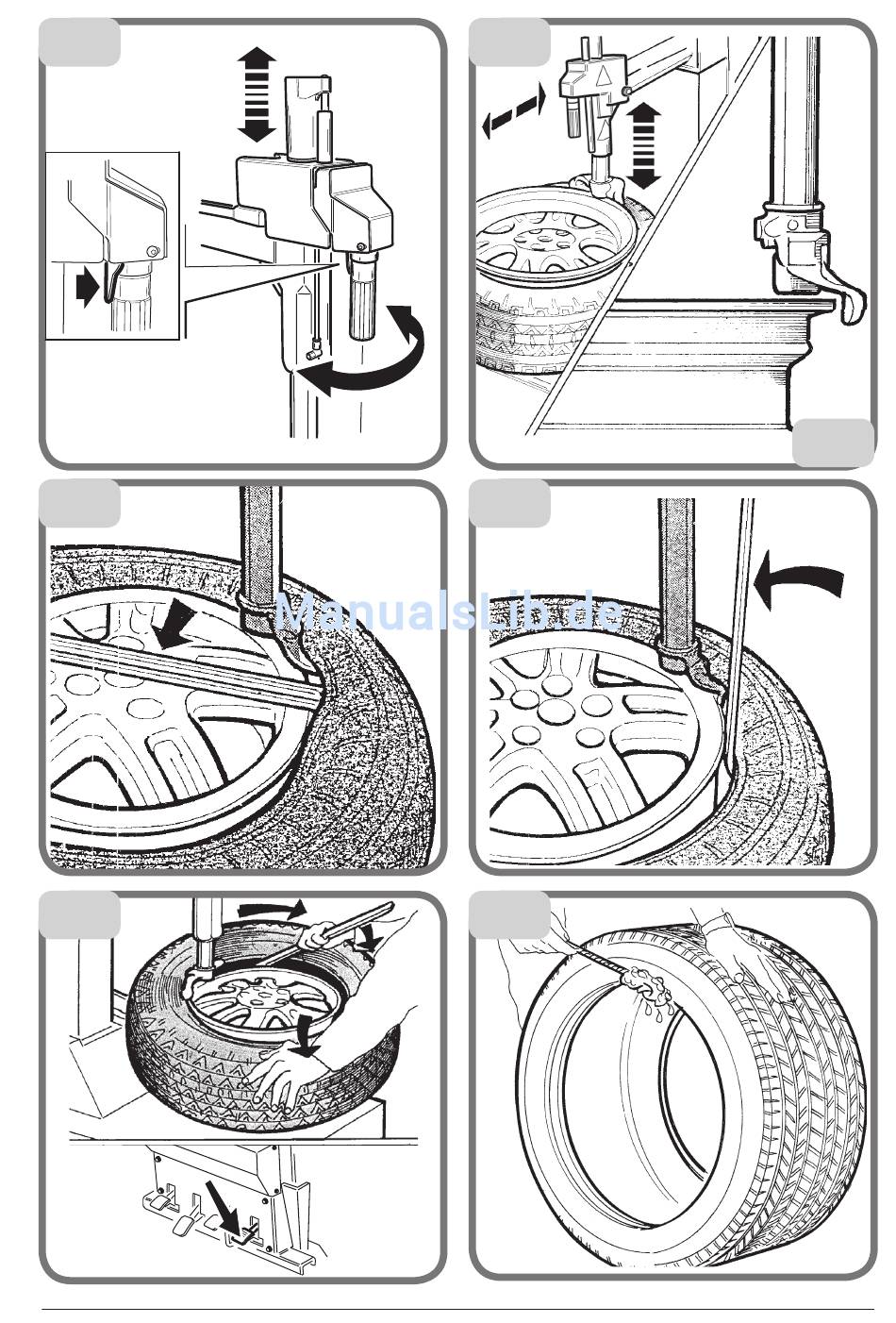 ManualsLib.de