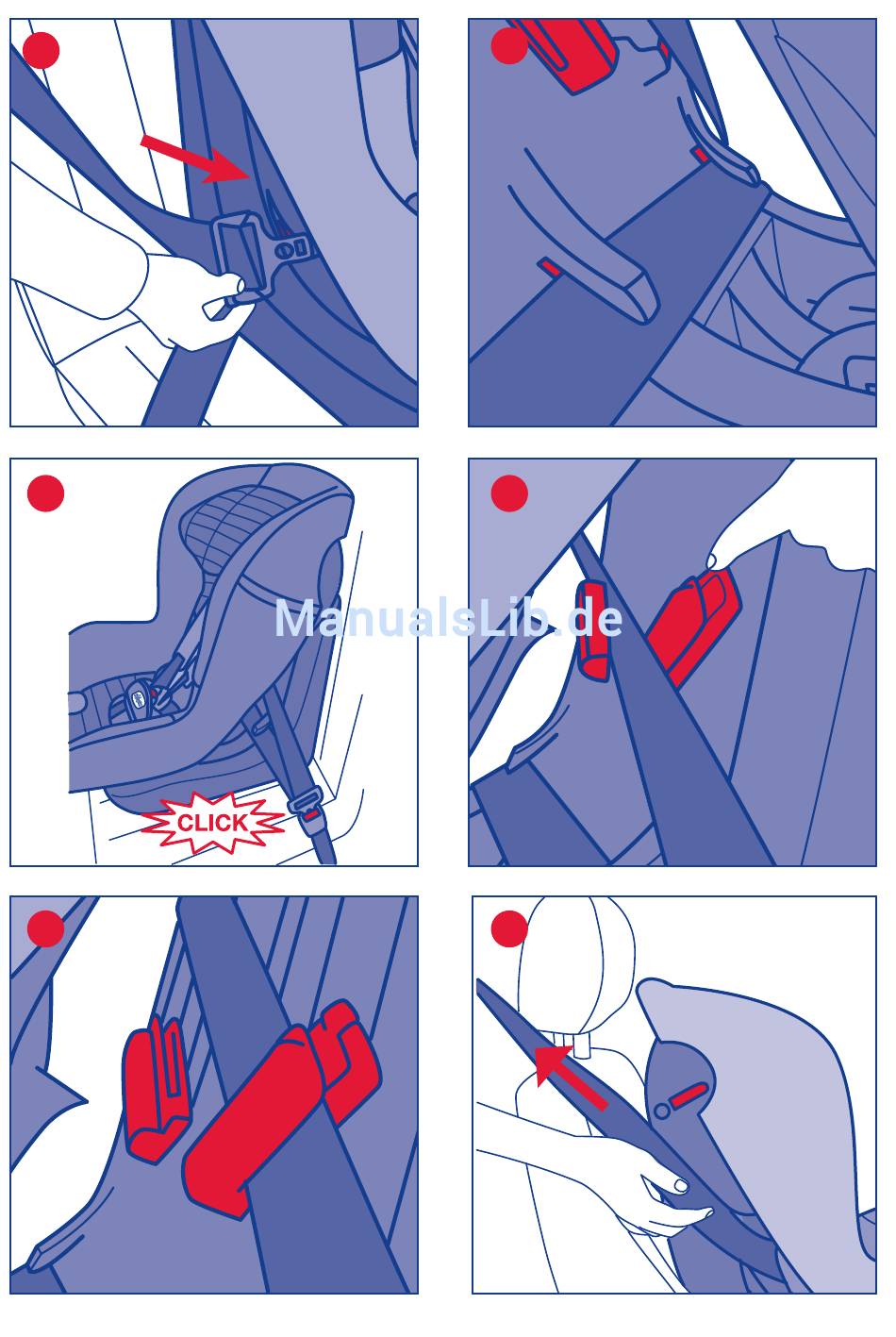 ManualsLib.de

CLICK