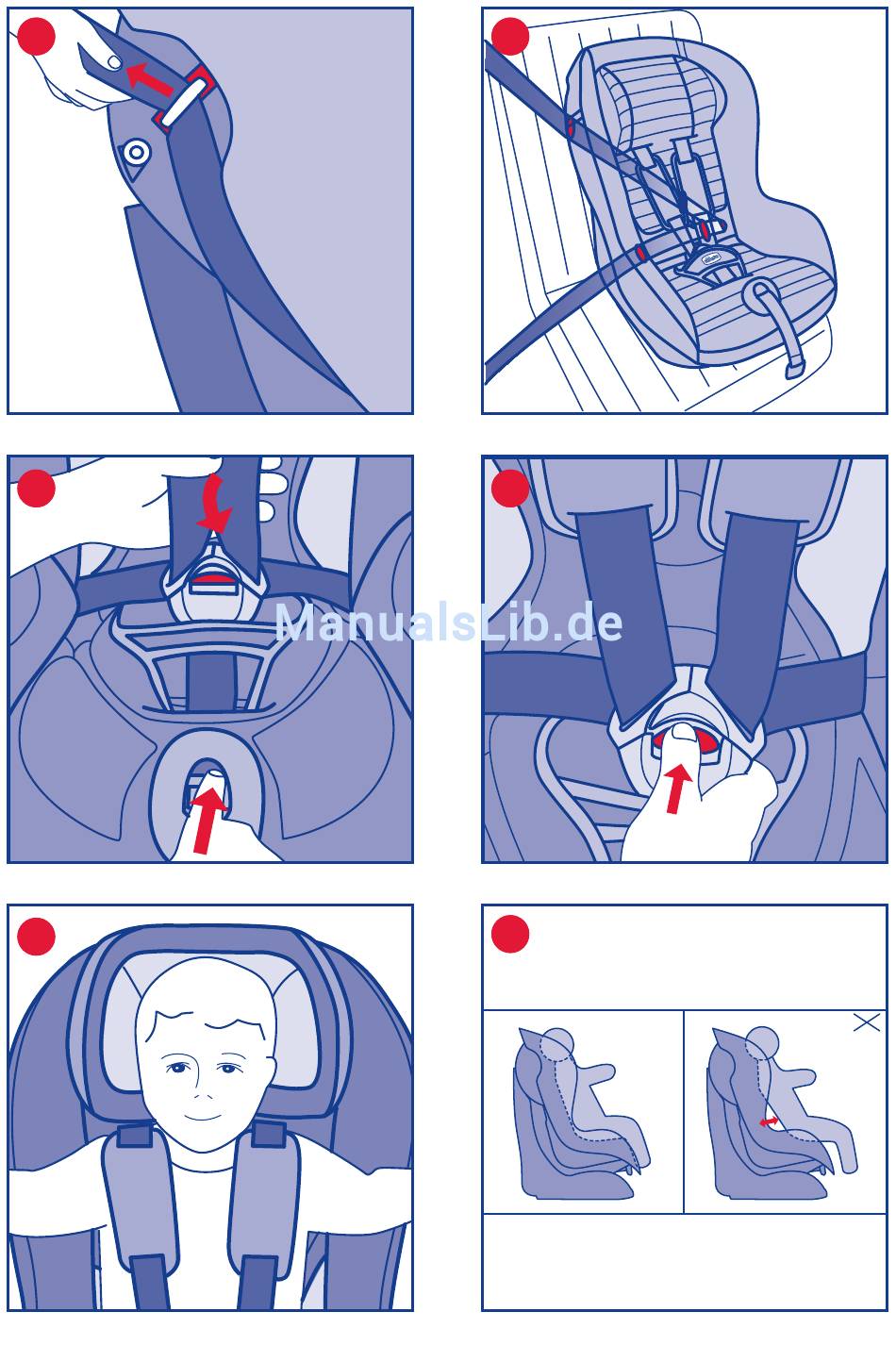 ManualsLib.de