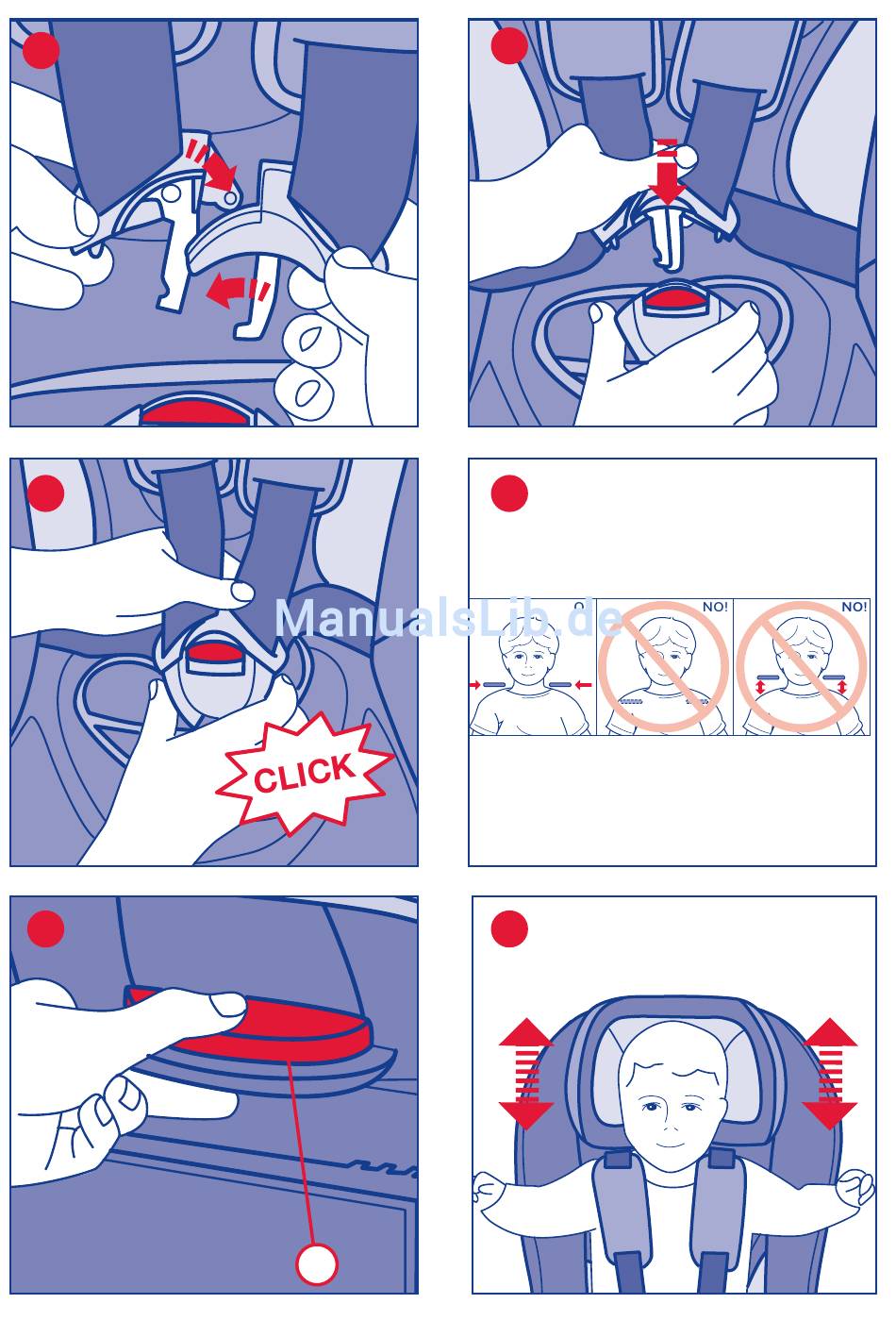 CLICK

ManualsLib.de

NO!

NO!