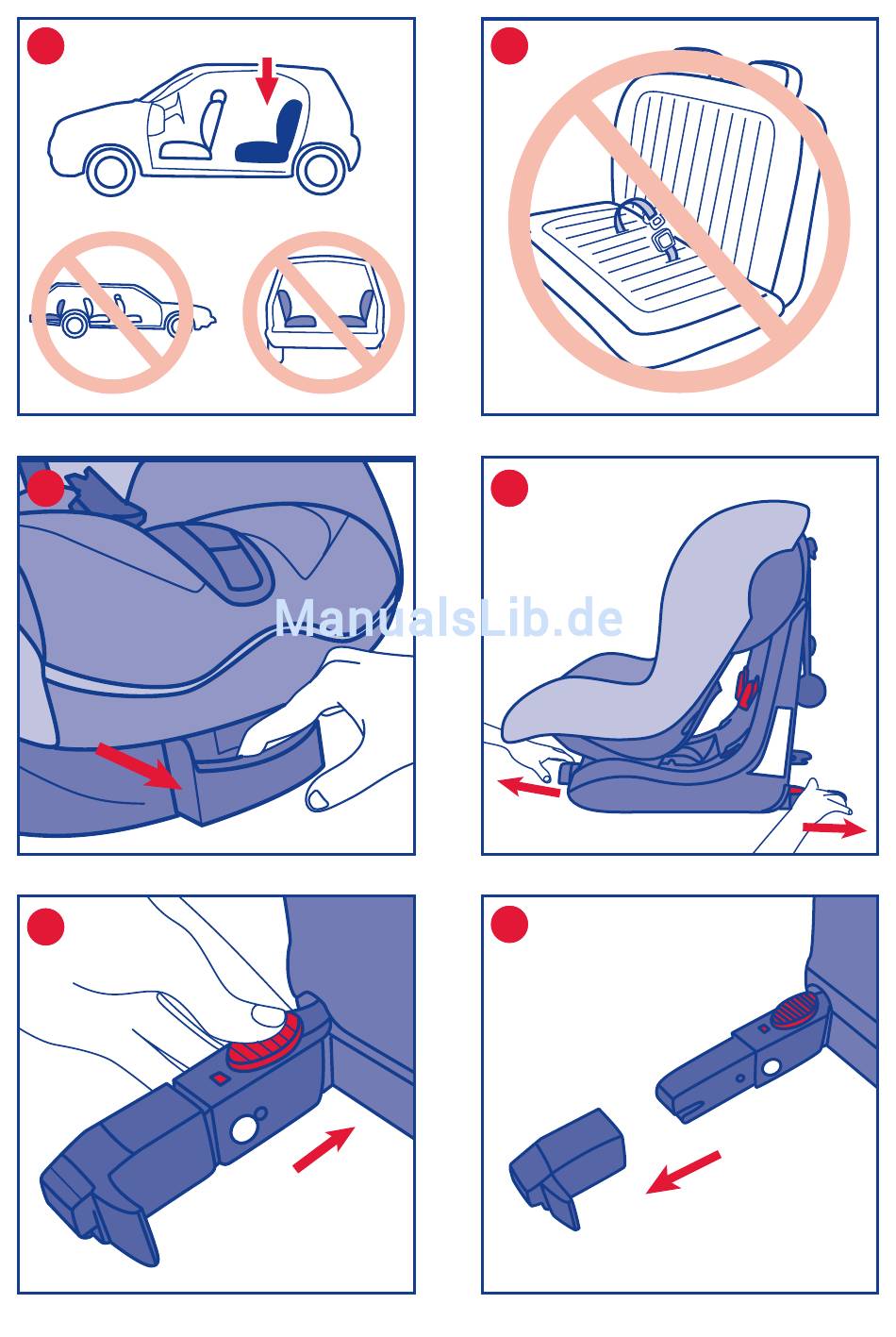 ManualsLib.de