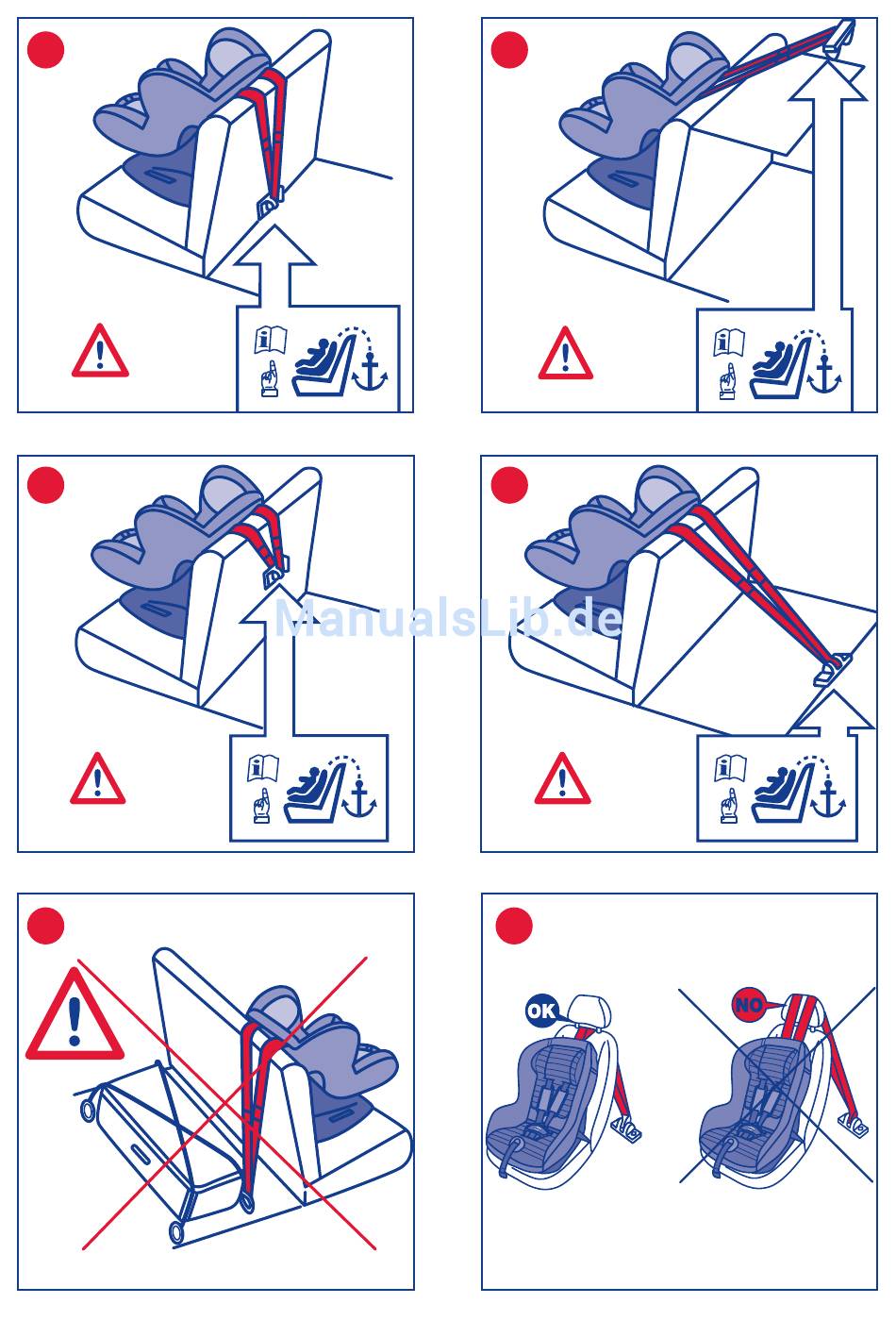 ManualsLib.de

OK

NO