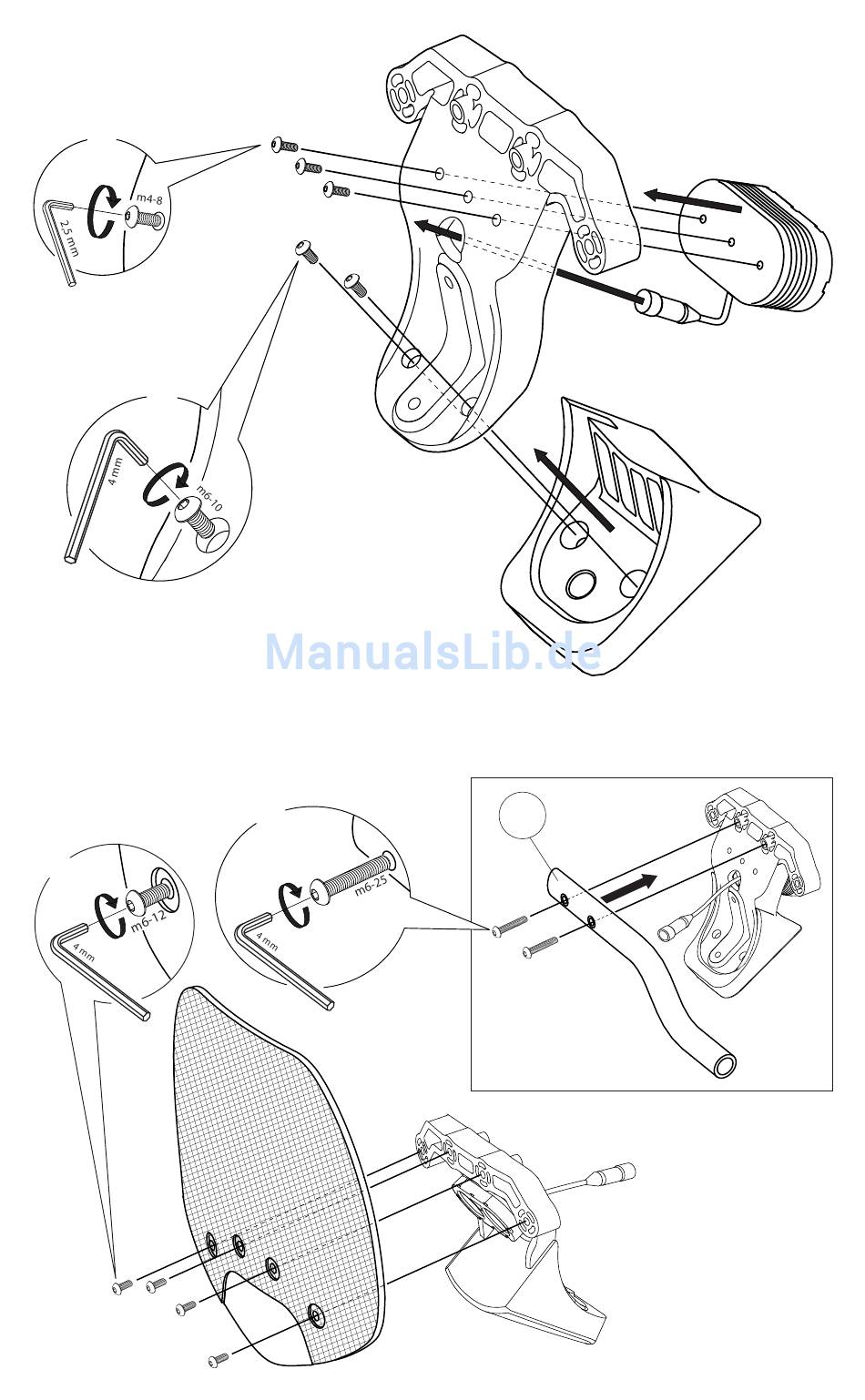 m4-8
2.5 mm
4 mm
m6-10
ManualsLib.de
m6-12
4 mm
m6-25
4 mm