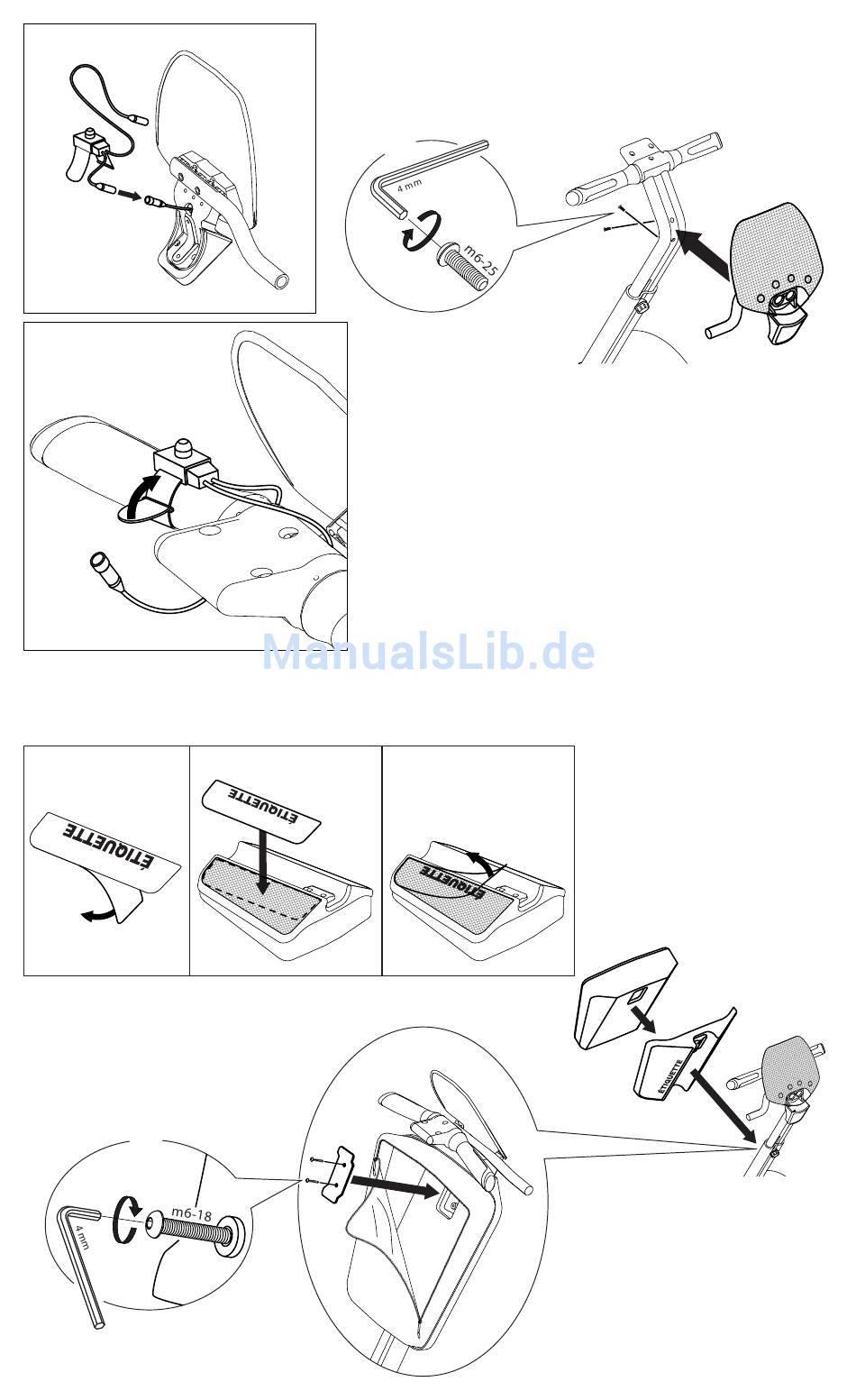 4 mm
m6-25

ManualsLib.de

ÉTIQUETTE
ÉTIQUETTE
ÉTIQUETTE
ÉTIQUETTE

4 mm
m6-18