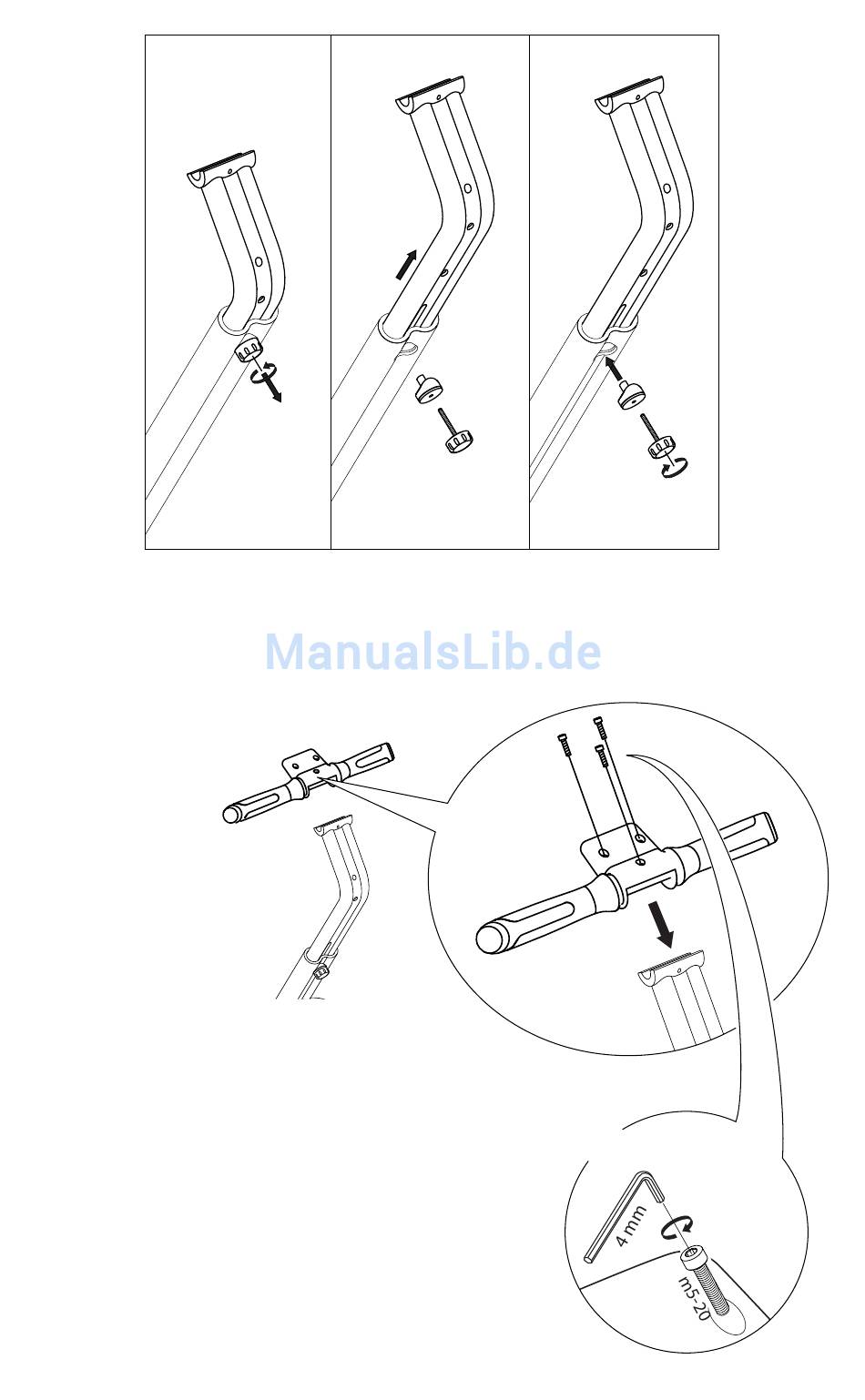 ManualsLib.de

4 mm

m5-20