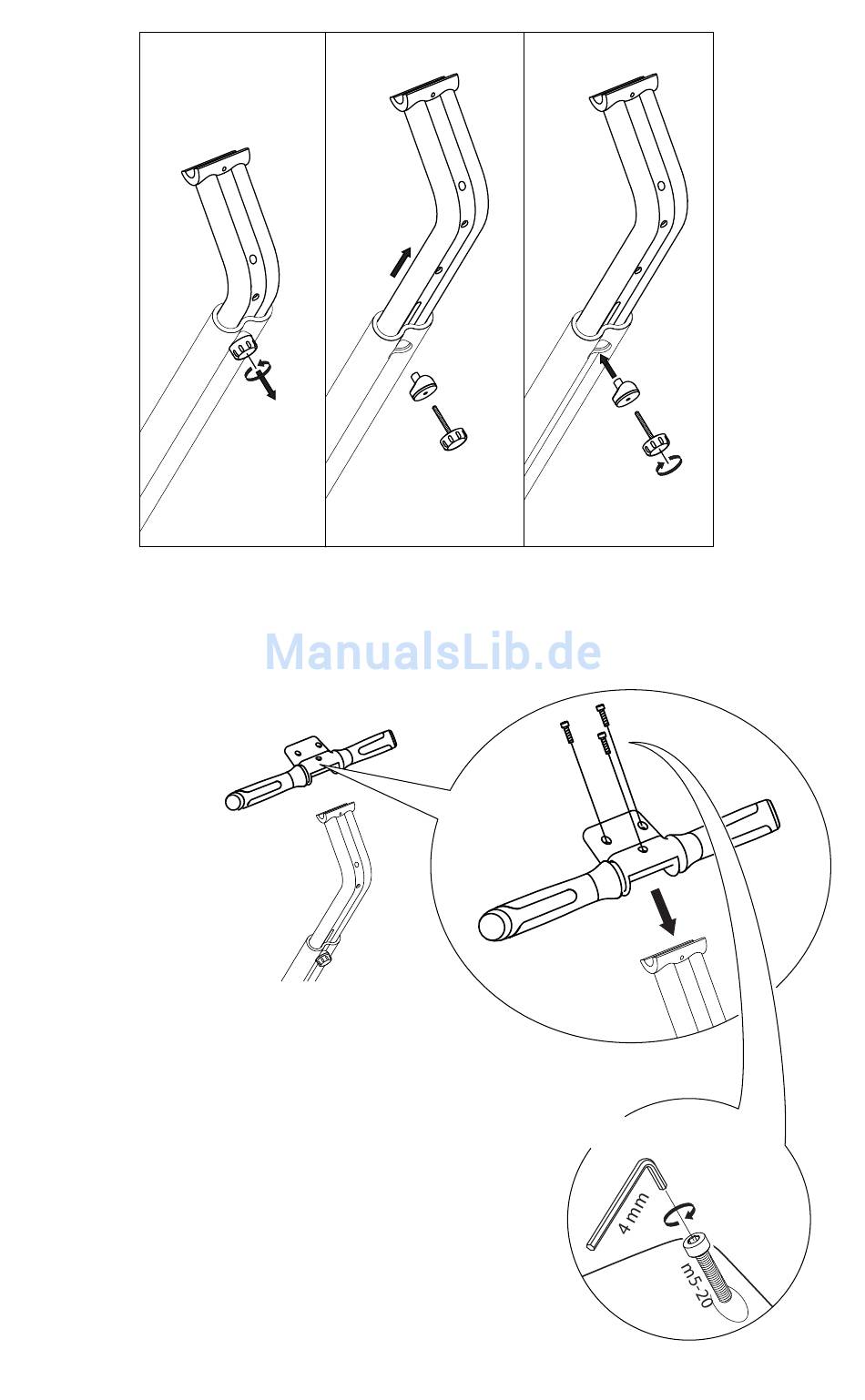 ManualsLib.de

4 mm

m5-20