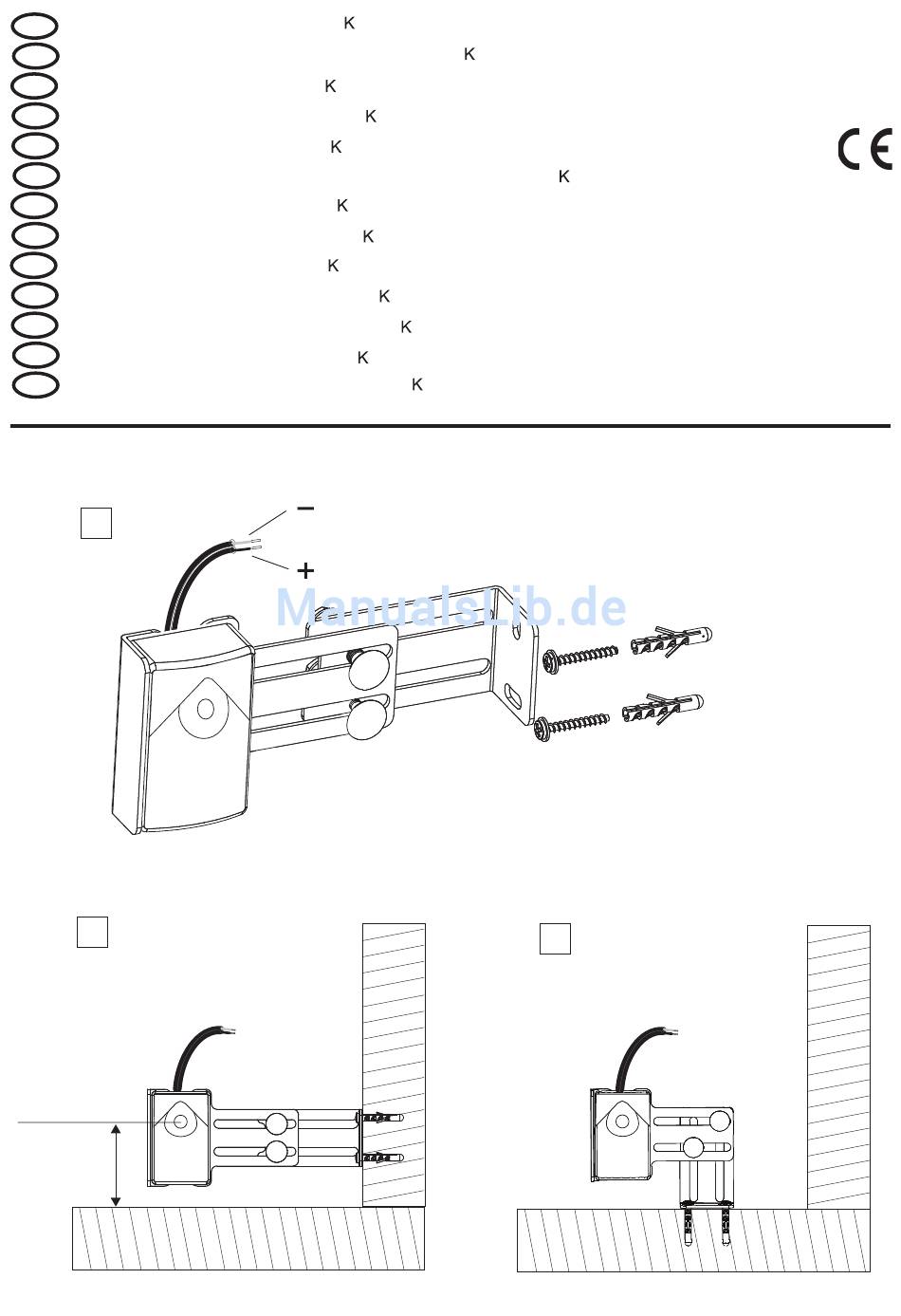 K
K
K
K
K
K
K
K
K
K
K
K
K

CE

−
+

ManualsLib.de