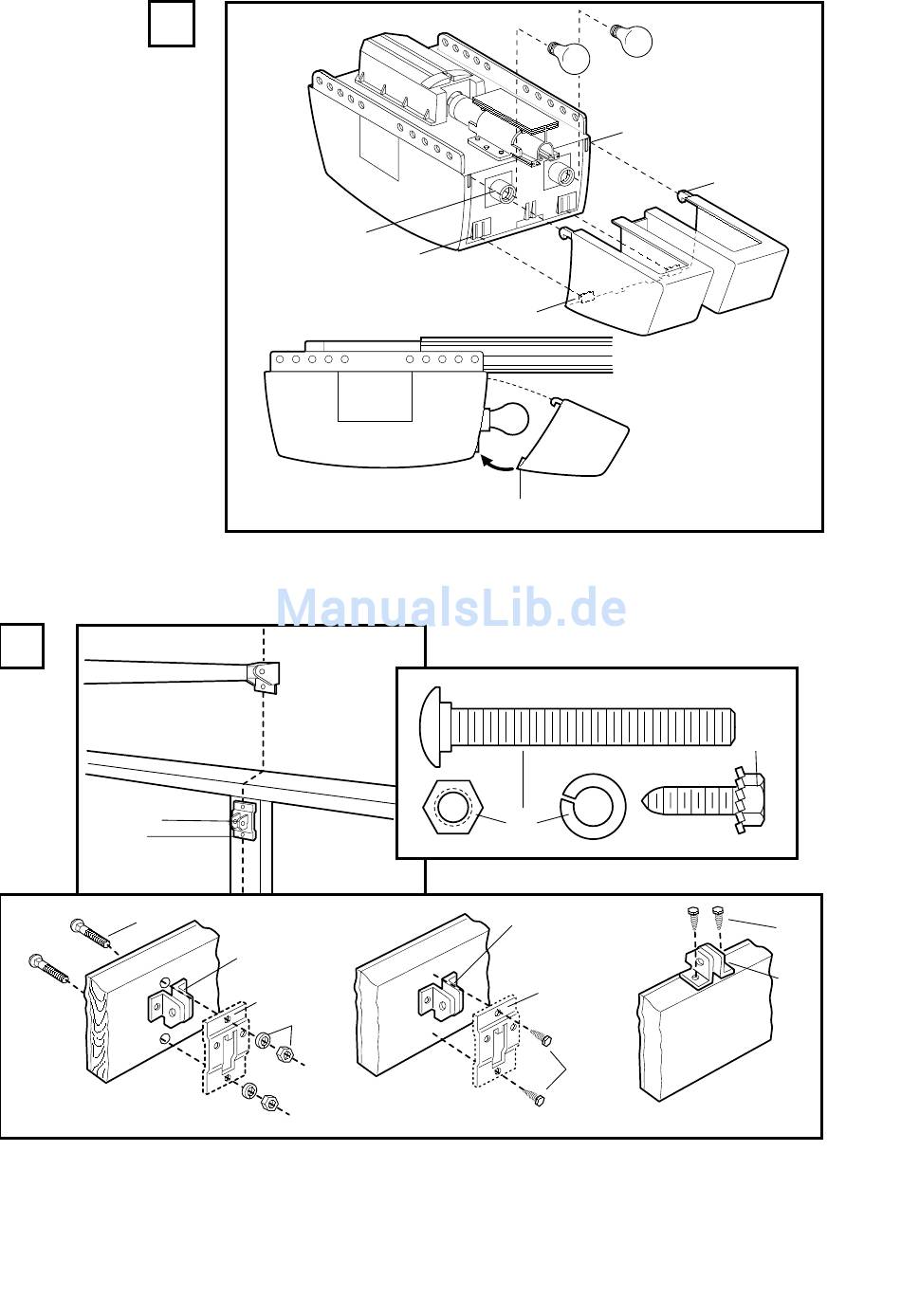 ManualsLib.de