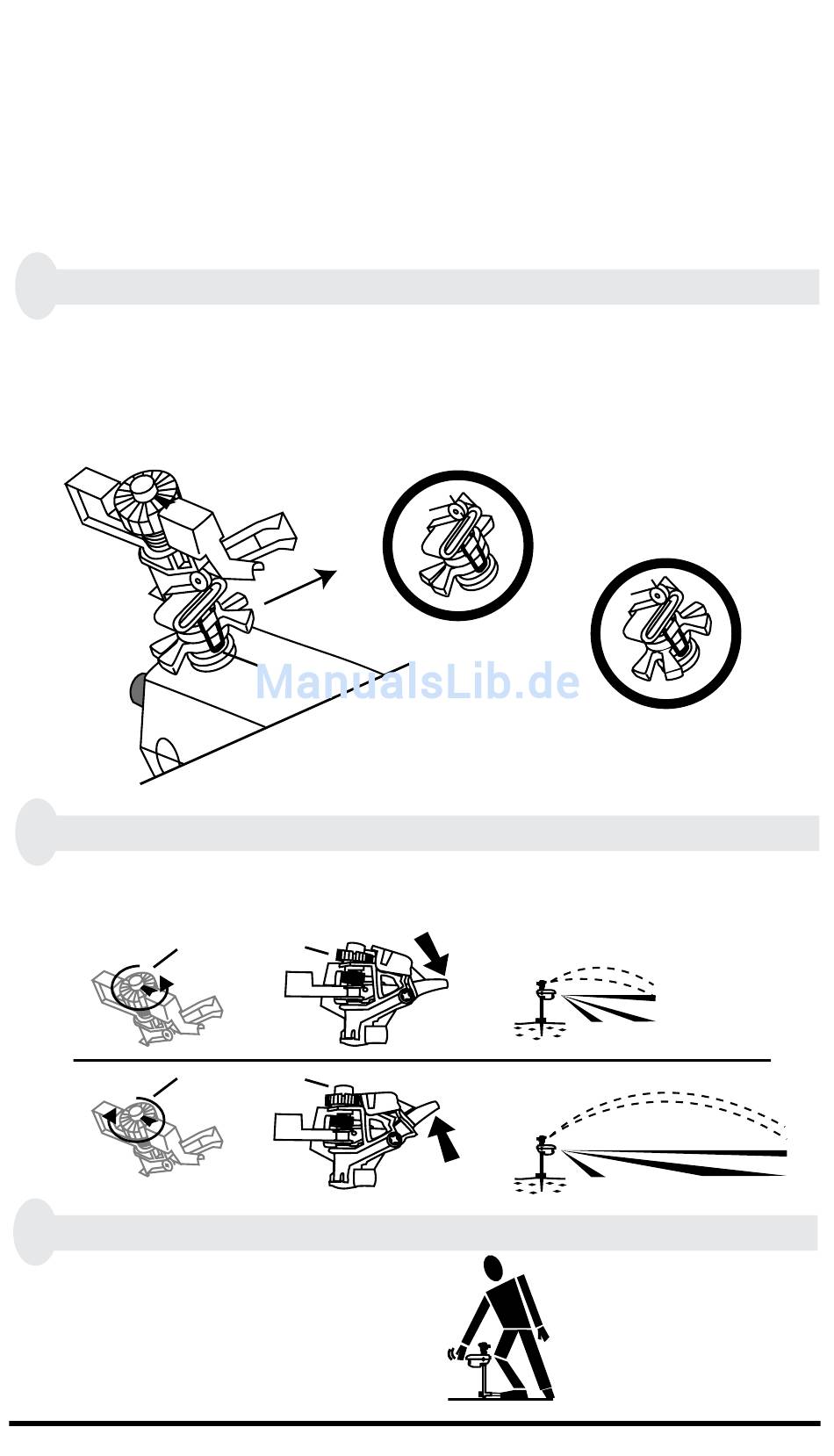 ManualsLib.de