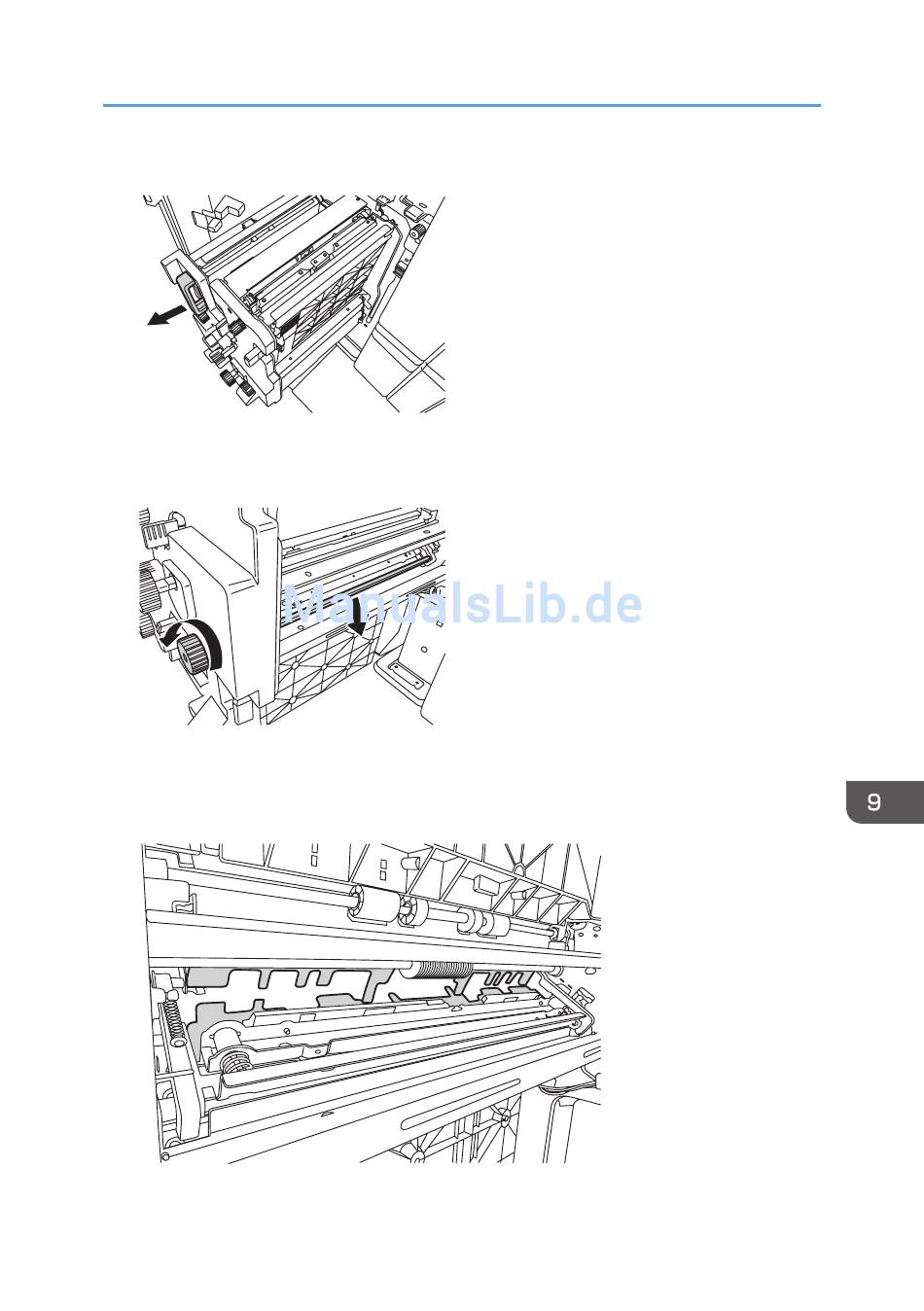 ManualsLib.de

9