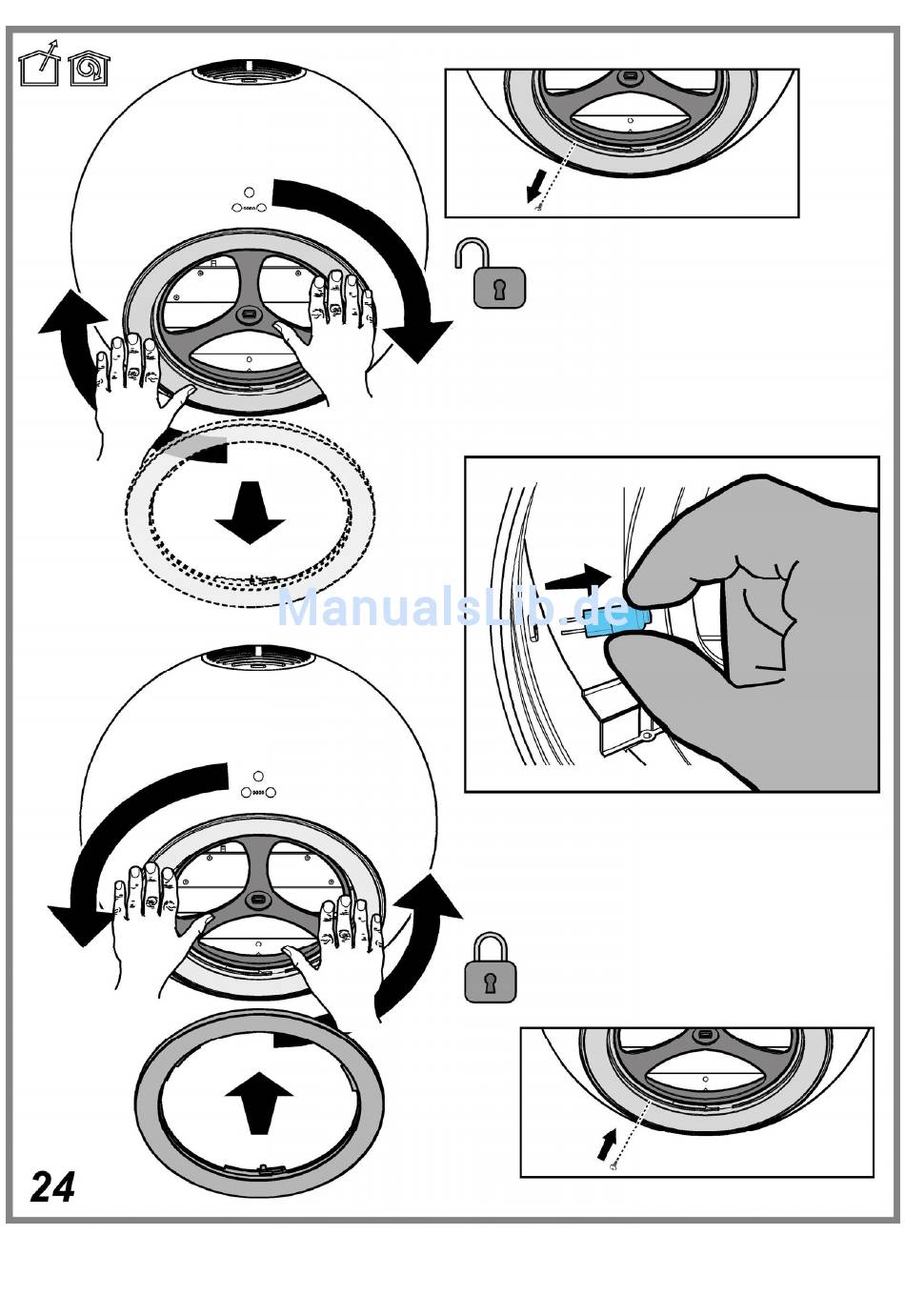 ManualsLib.de

24