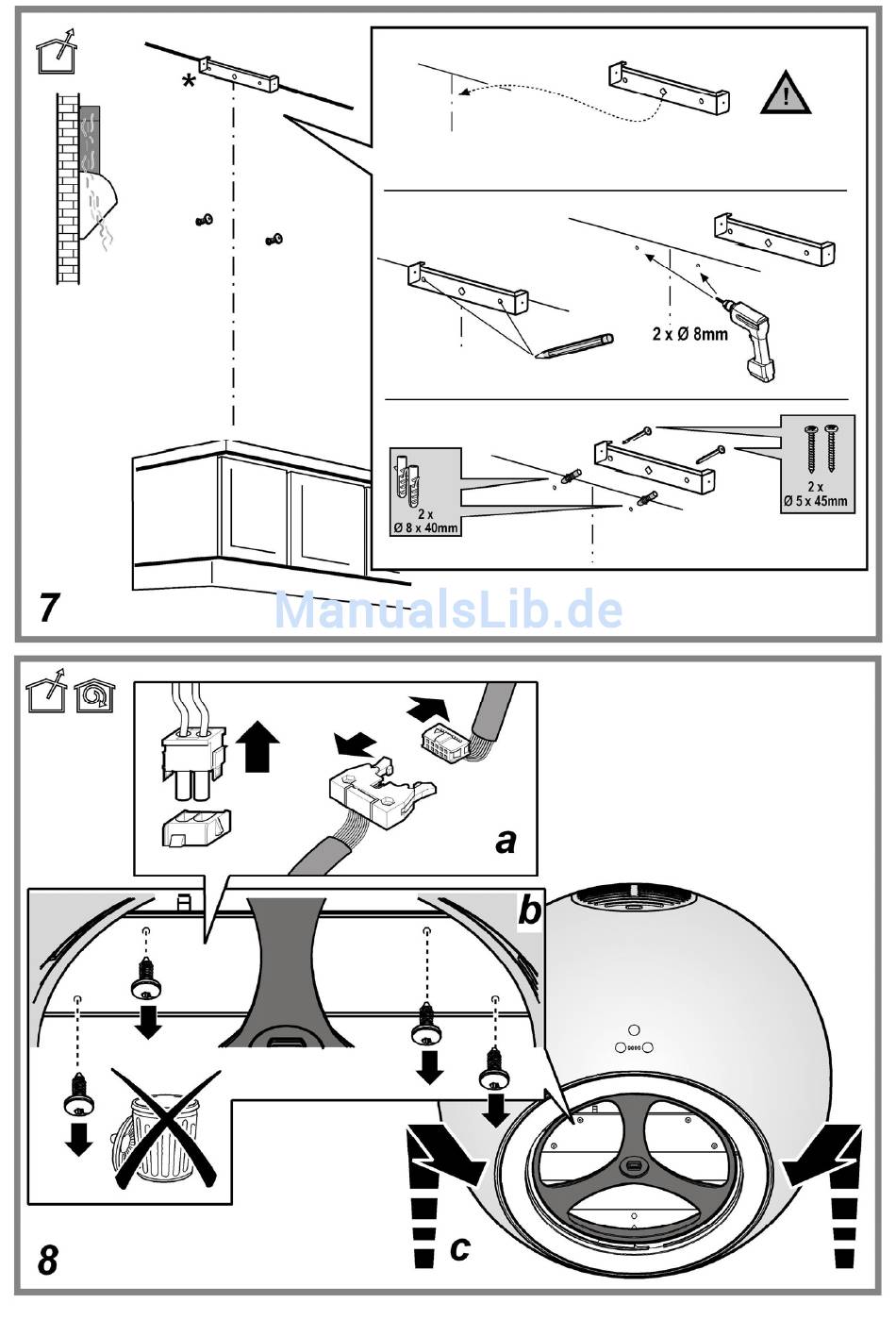 *

2 x Ø 8mm

2 x
Ø 8 x 40mm

2 x
Ø 5 x 45mm

7

ManualsLib.de

a

b

c

8