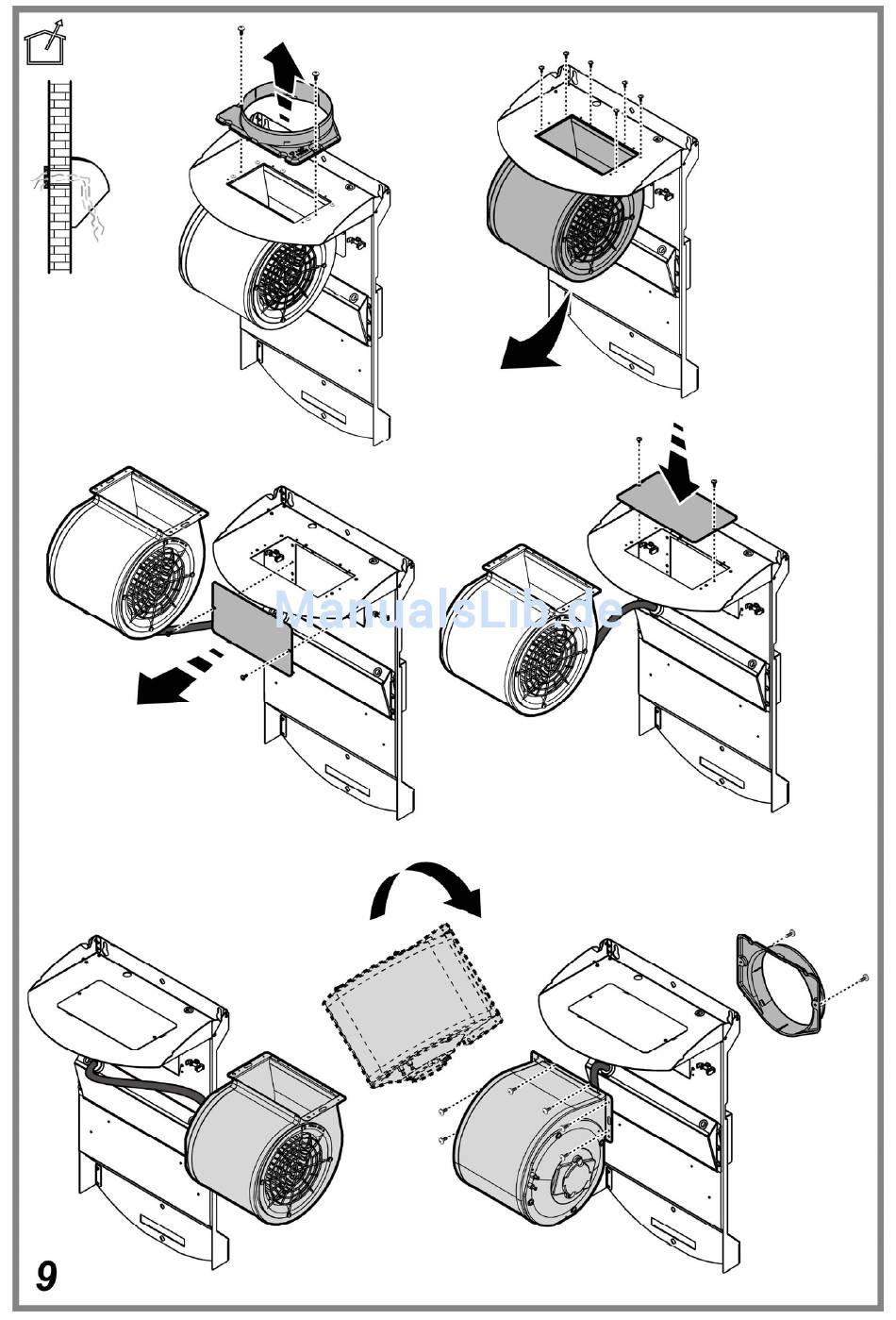 ManualsLib.de

9