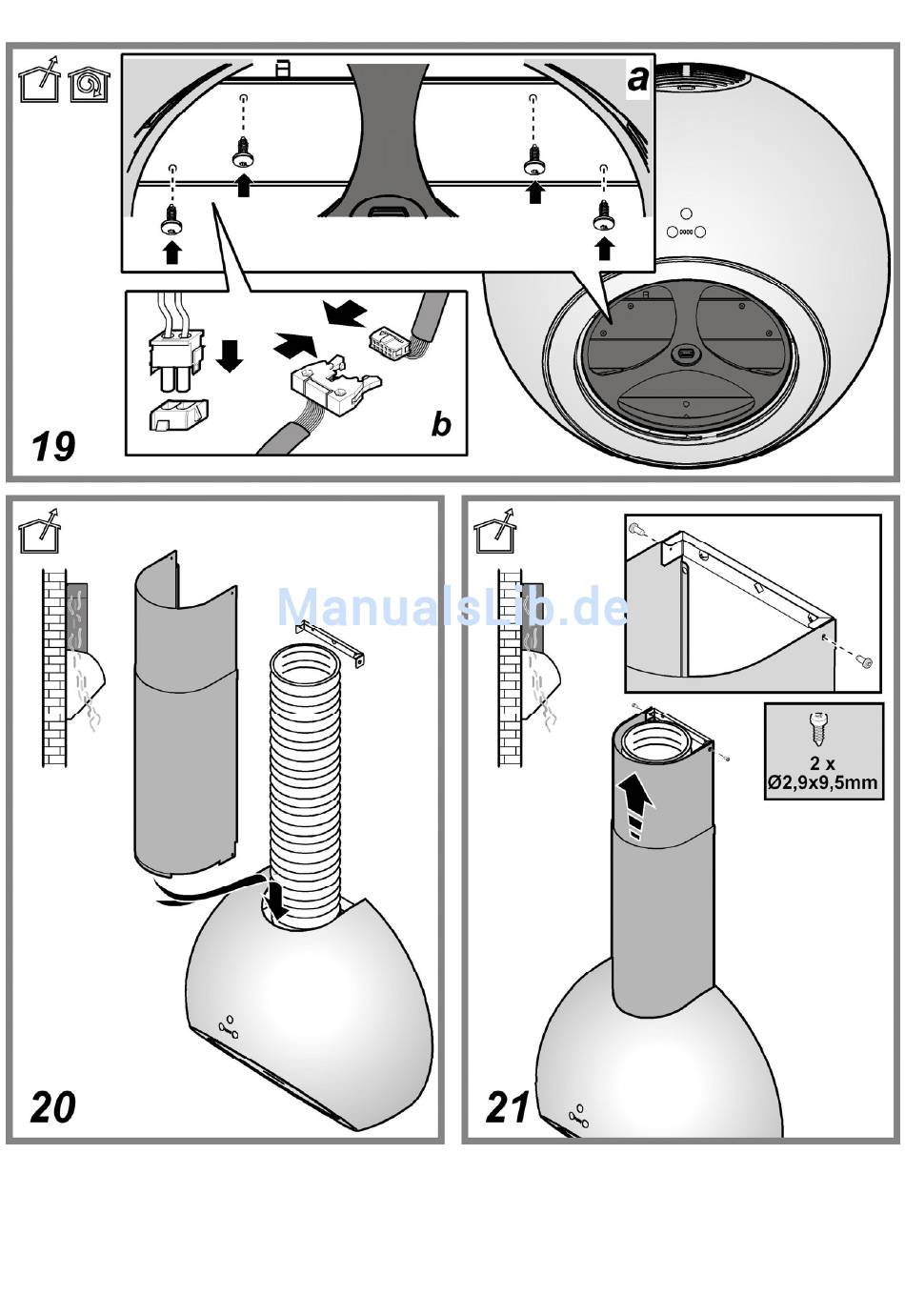 a

b

19

ManualsLib.de

20

2 x
Ø2,9x9,5mm

21