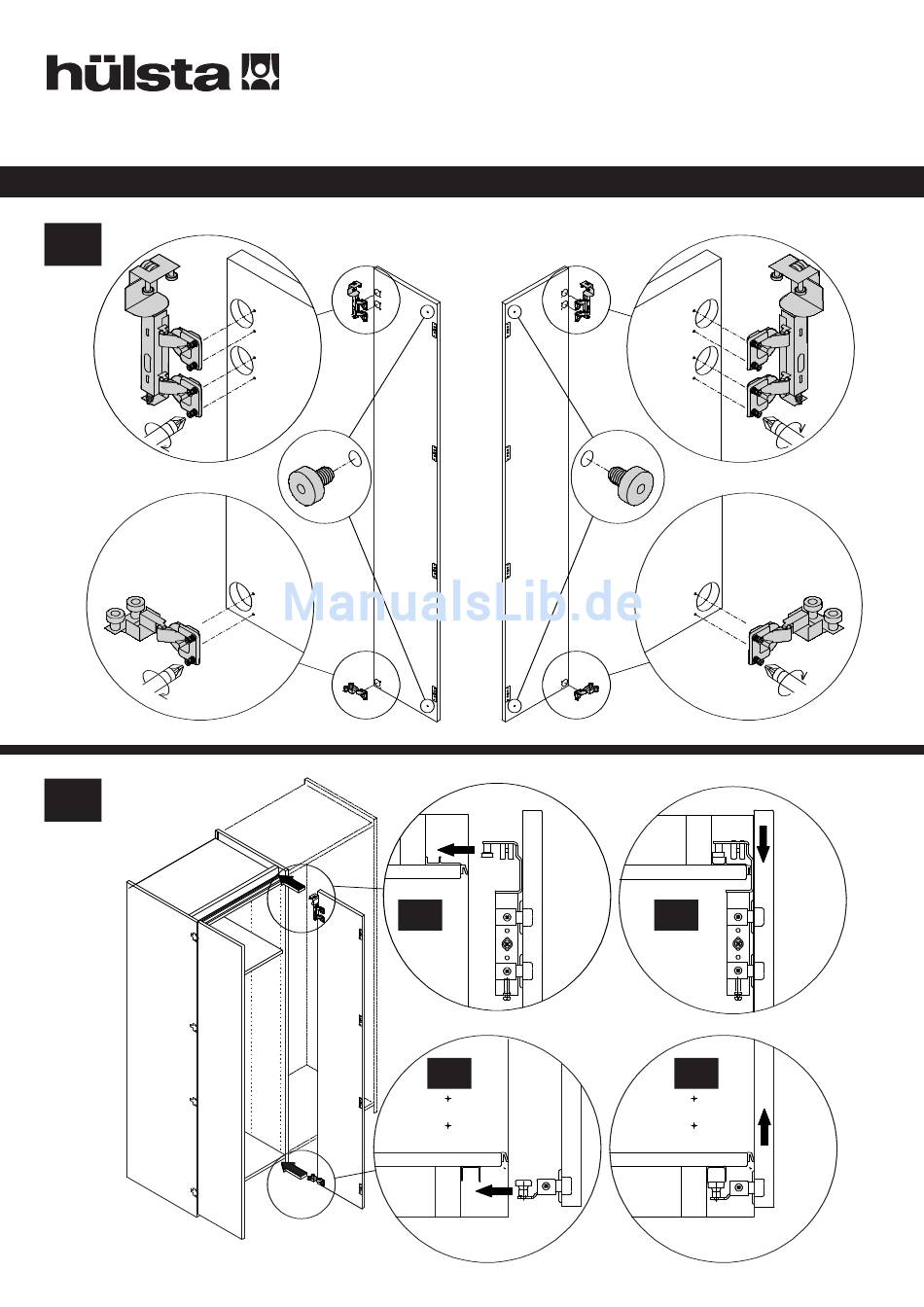 hülsta

ManualsLib.de