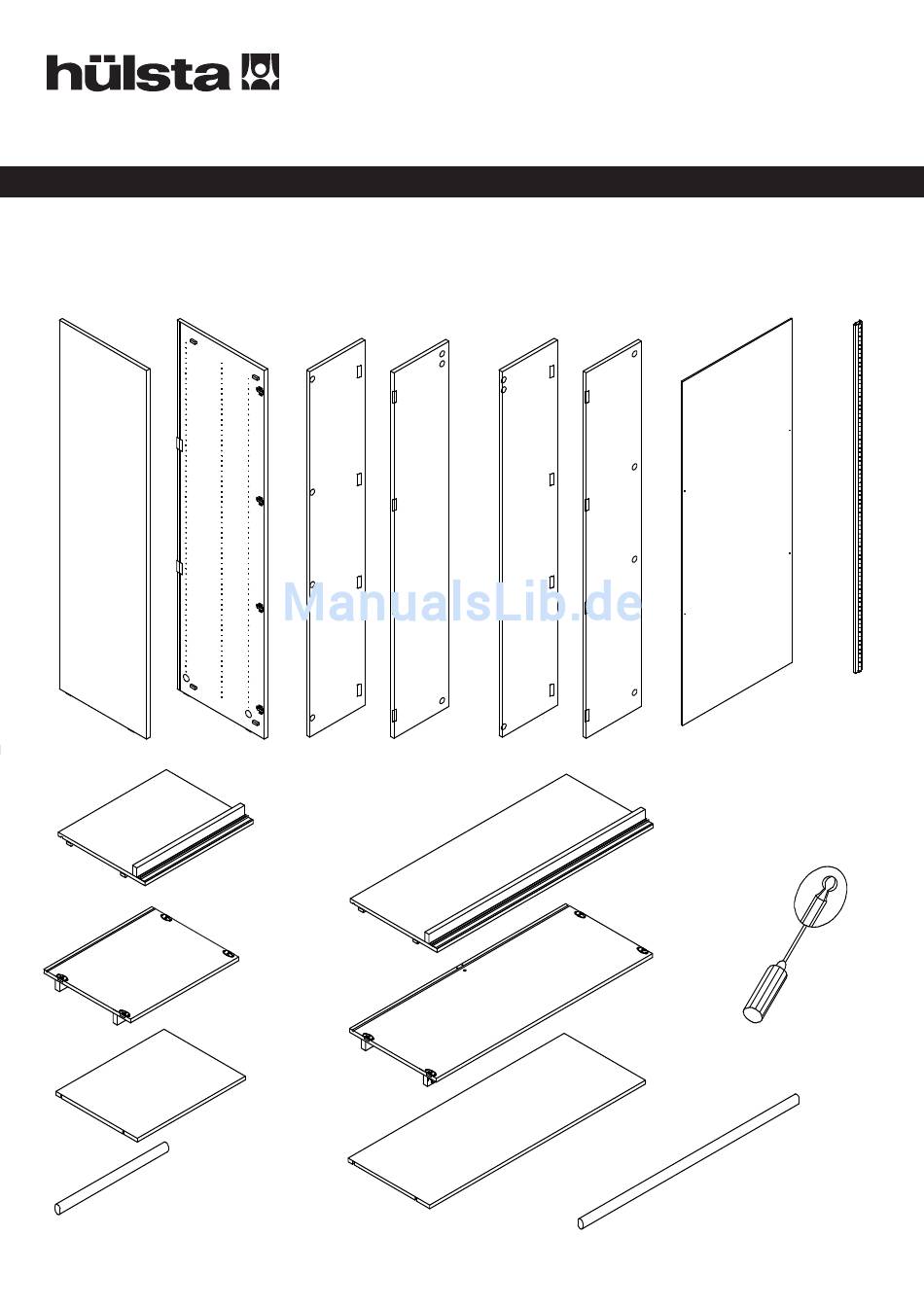 hülsta

ManualsLib.de