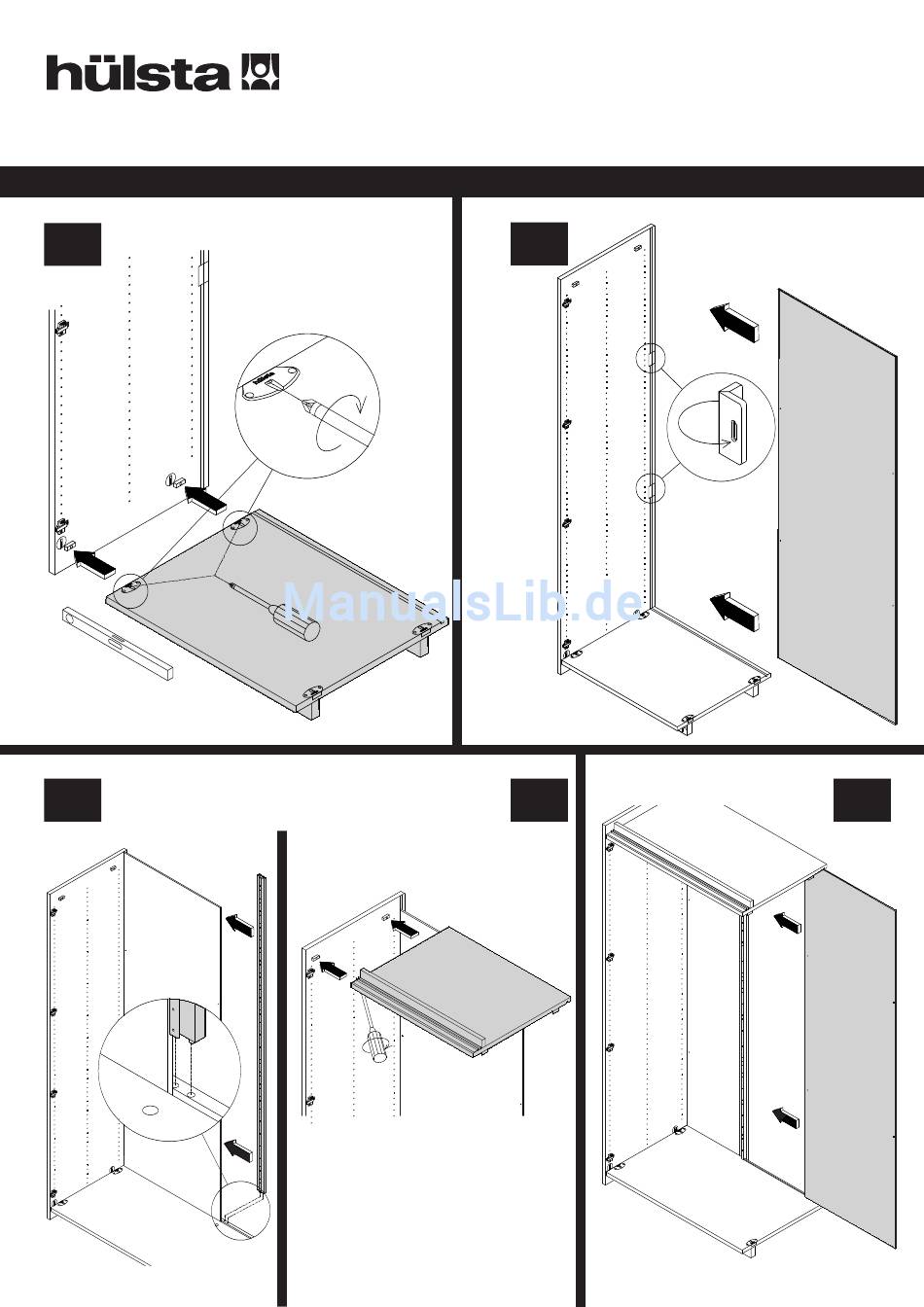 hülsta

hülsta

ManualsLib.de