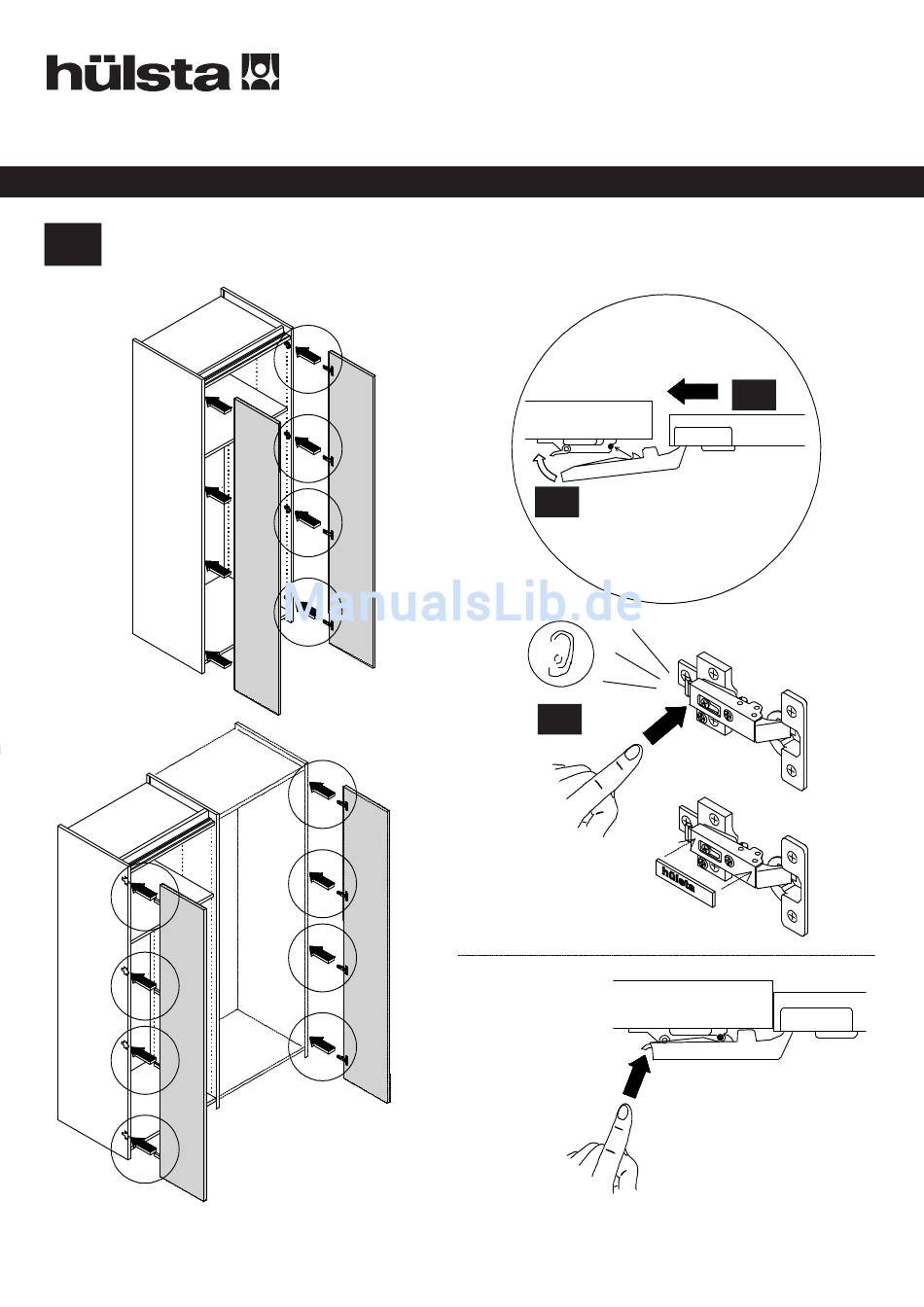 hülsta

ManualsLib.de

hülsta