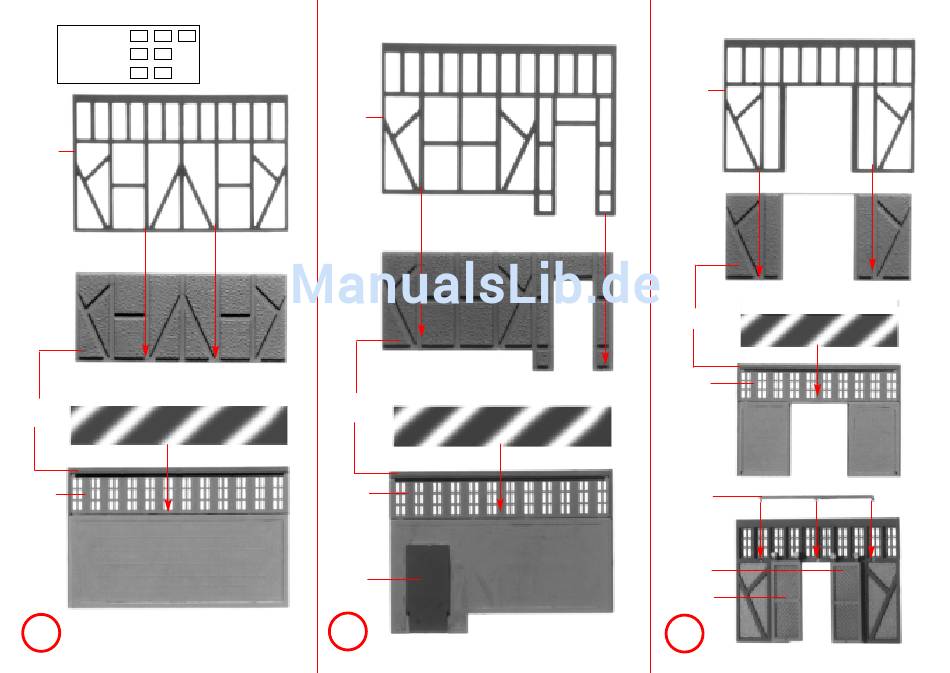 ManualsLib.de