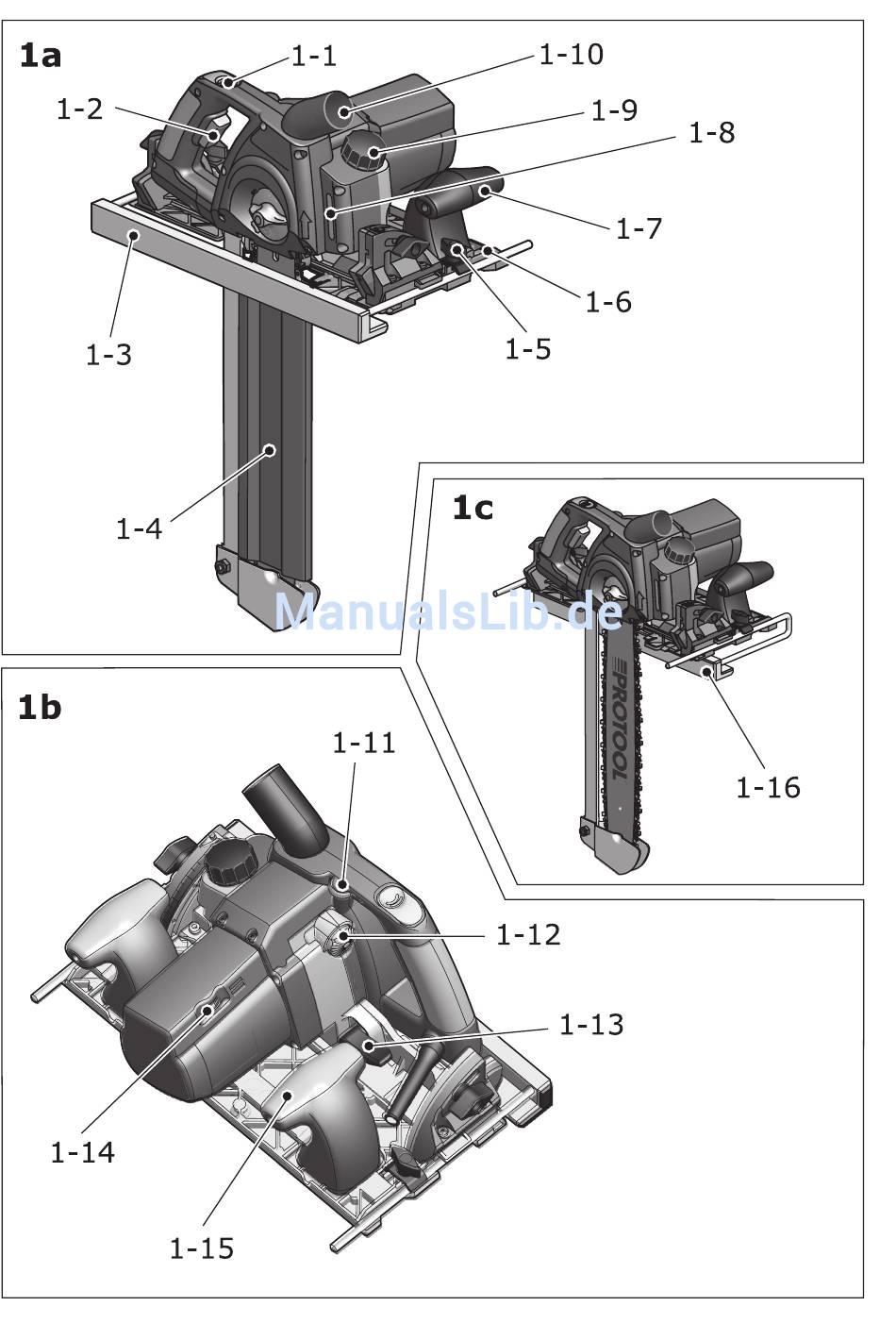 1a
1-1
1-10
1-2
1-9
1-8
1-7
1-6
1-5
1-3
1-4
ManualsLib.de
1c
PROTOOL
1-16
1b
1-11
1-12
1-13
1-14
1-15