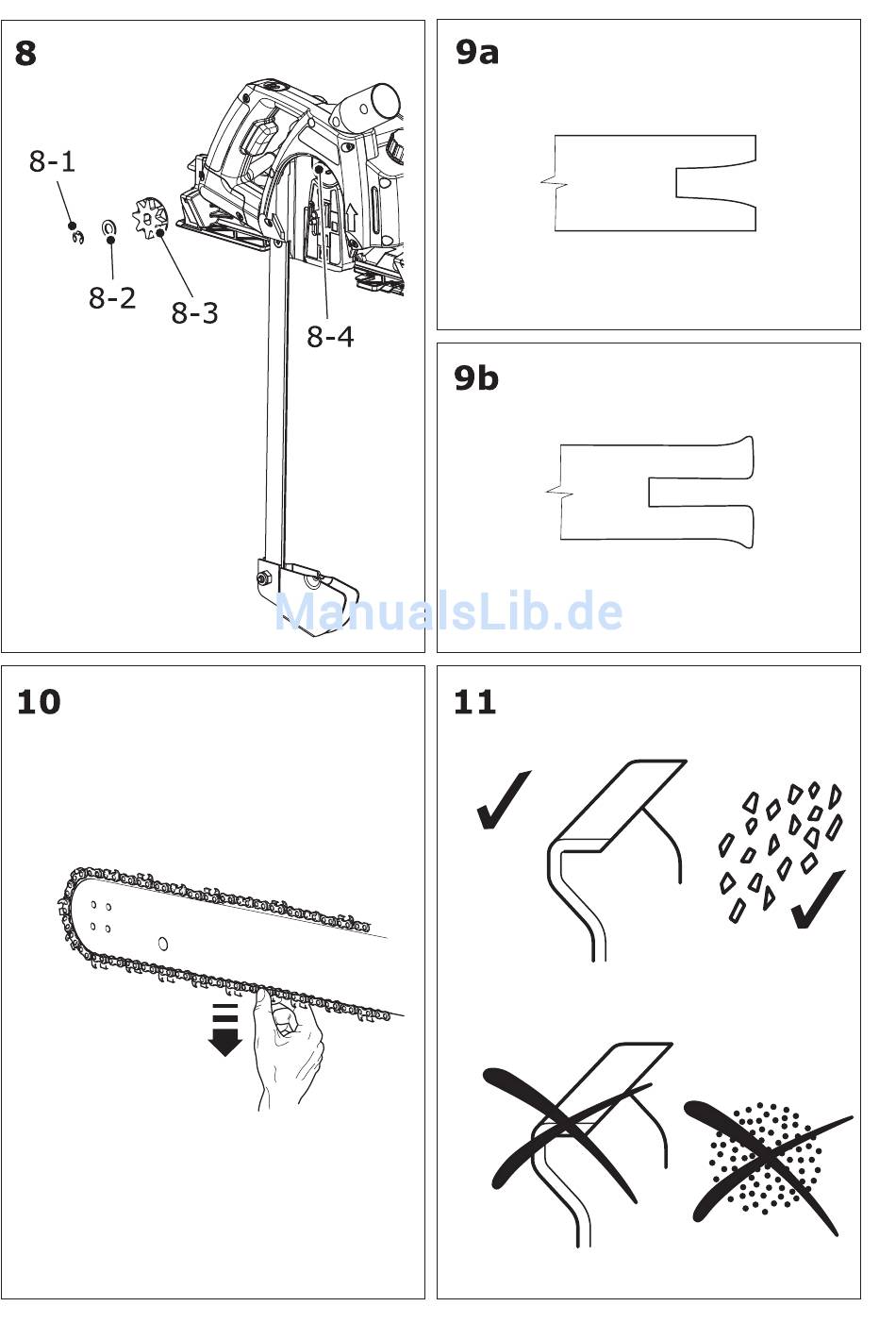 8

8-1

8-2

8-3

8-4

9a

9b

ManualsLib.de

10

11