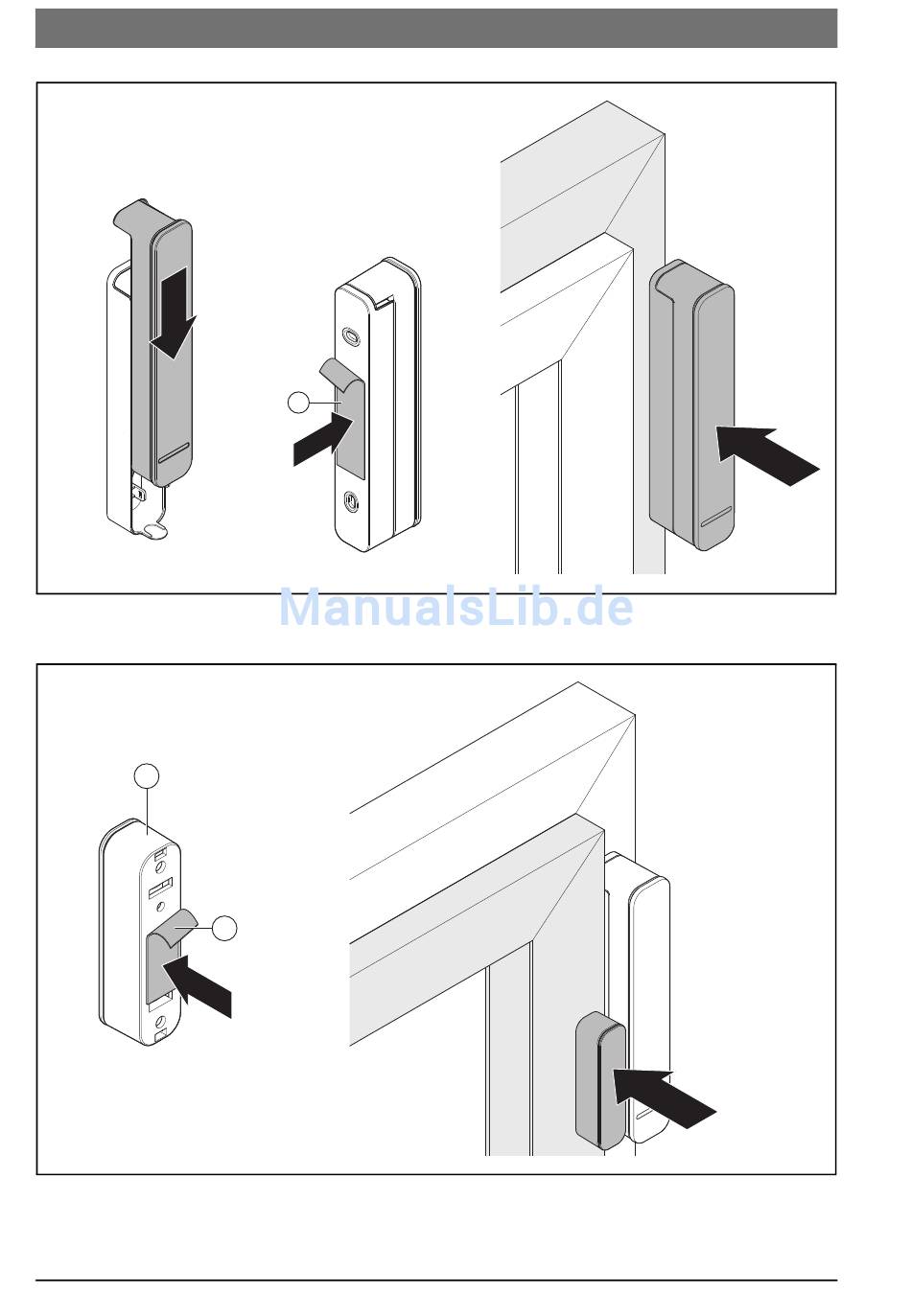 ManualsLib.de