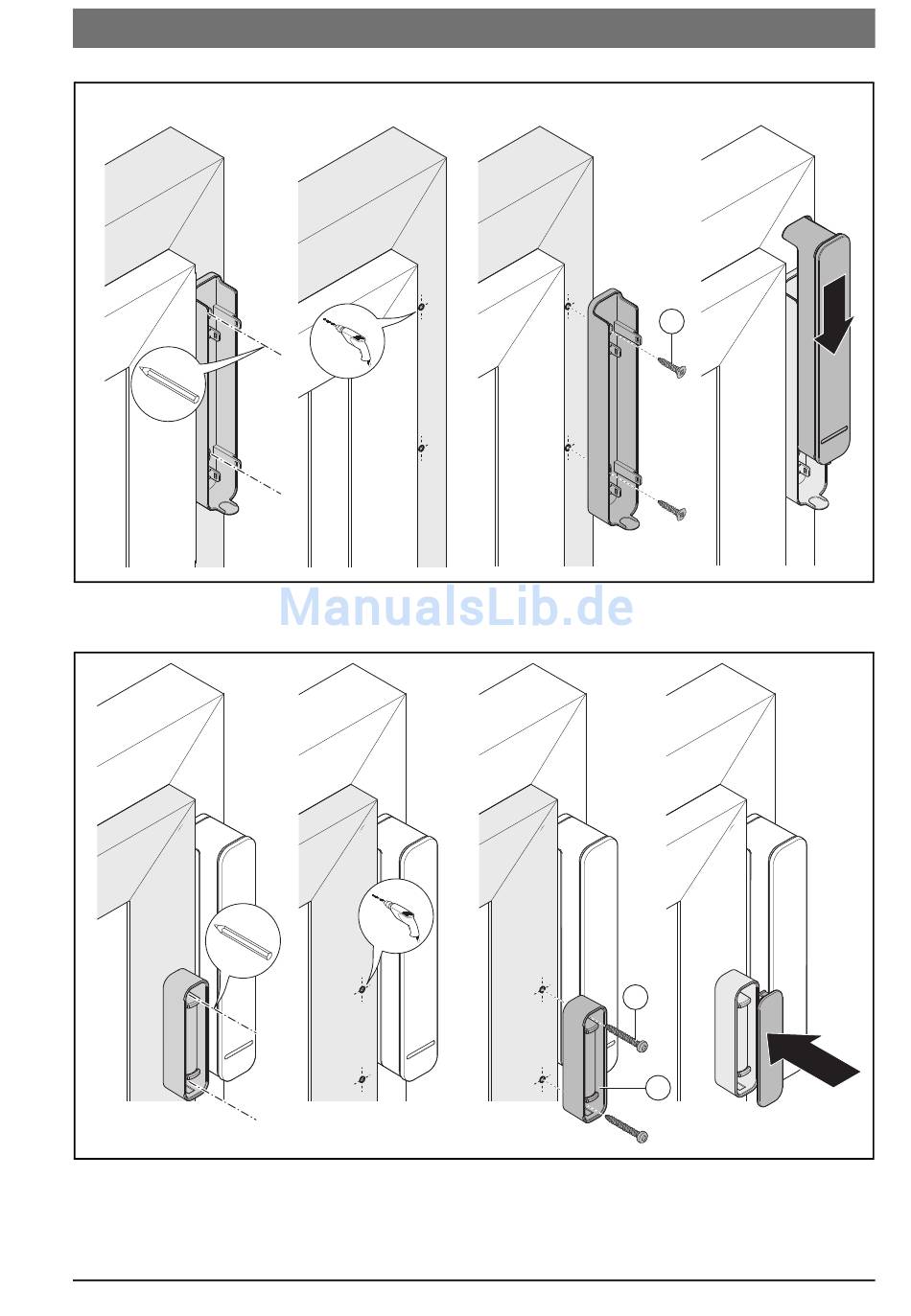 ManualsLib.de