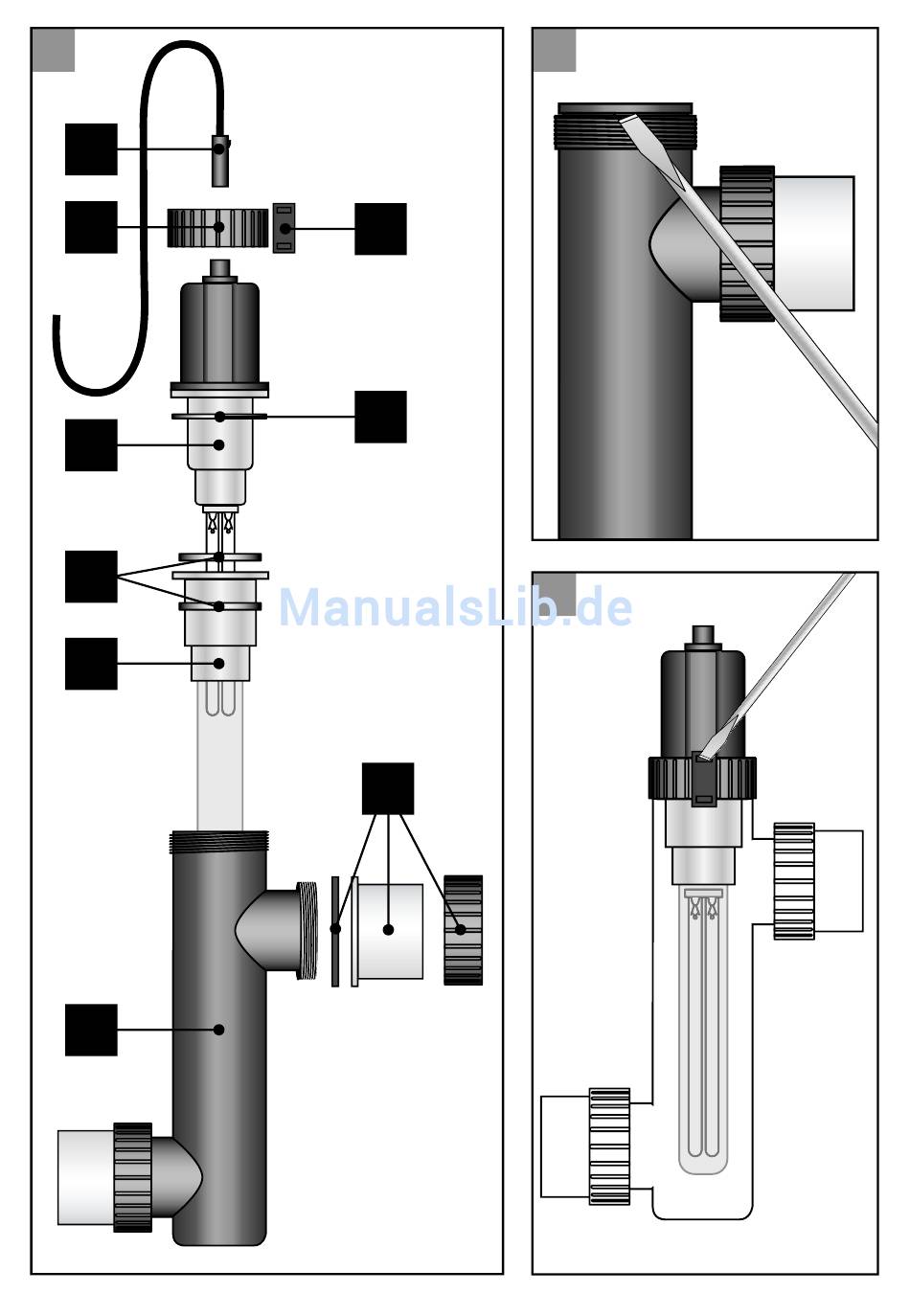 ManualsLib.de