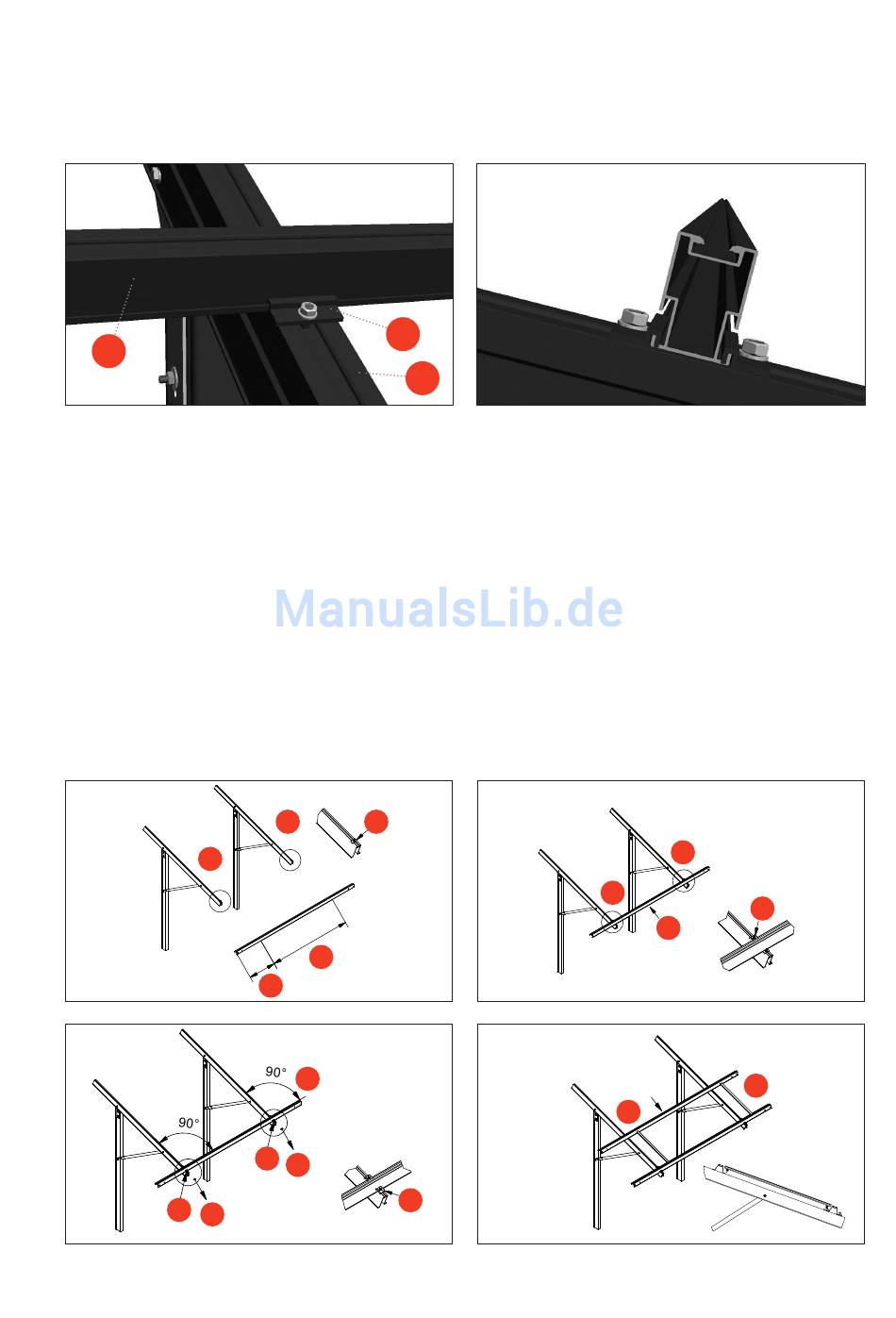 ManualsLib.de

90°

90°