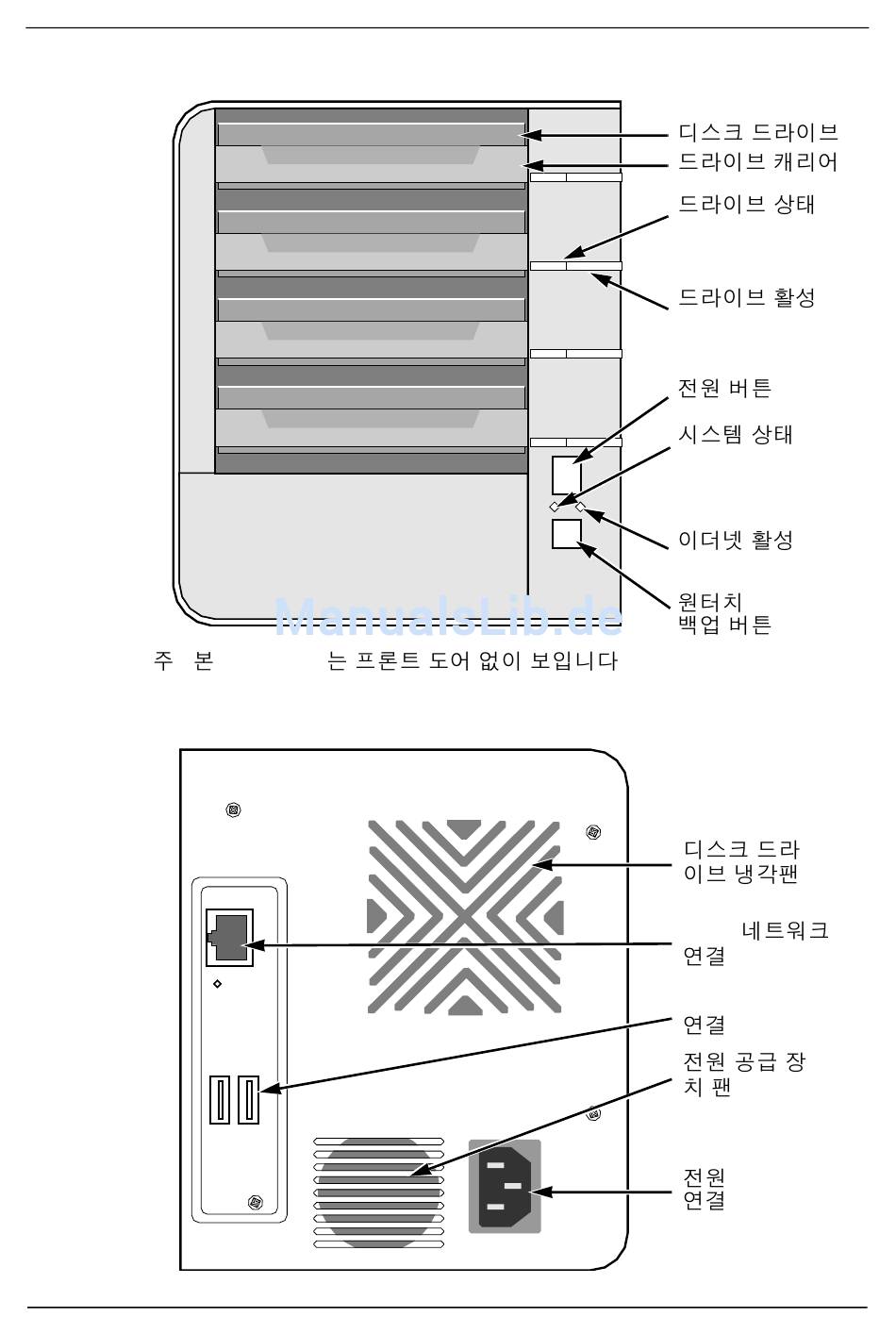 디스크 드라이브
드라이브 캐리어
드라이브 상태
드라이브 활성
전원 버튼
시스템 상태
이더넷 활성
원터치 백업 버튼

ManualsLib.de

주 본 는 프론트 도어 없이 보입니다

디스크 드라이브 냉각팬
네트워크 연결
연결
전원 공급 장치 팬
전원 연결