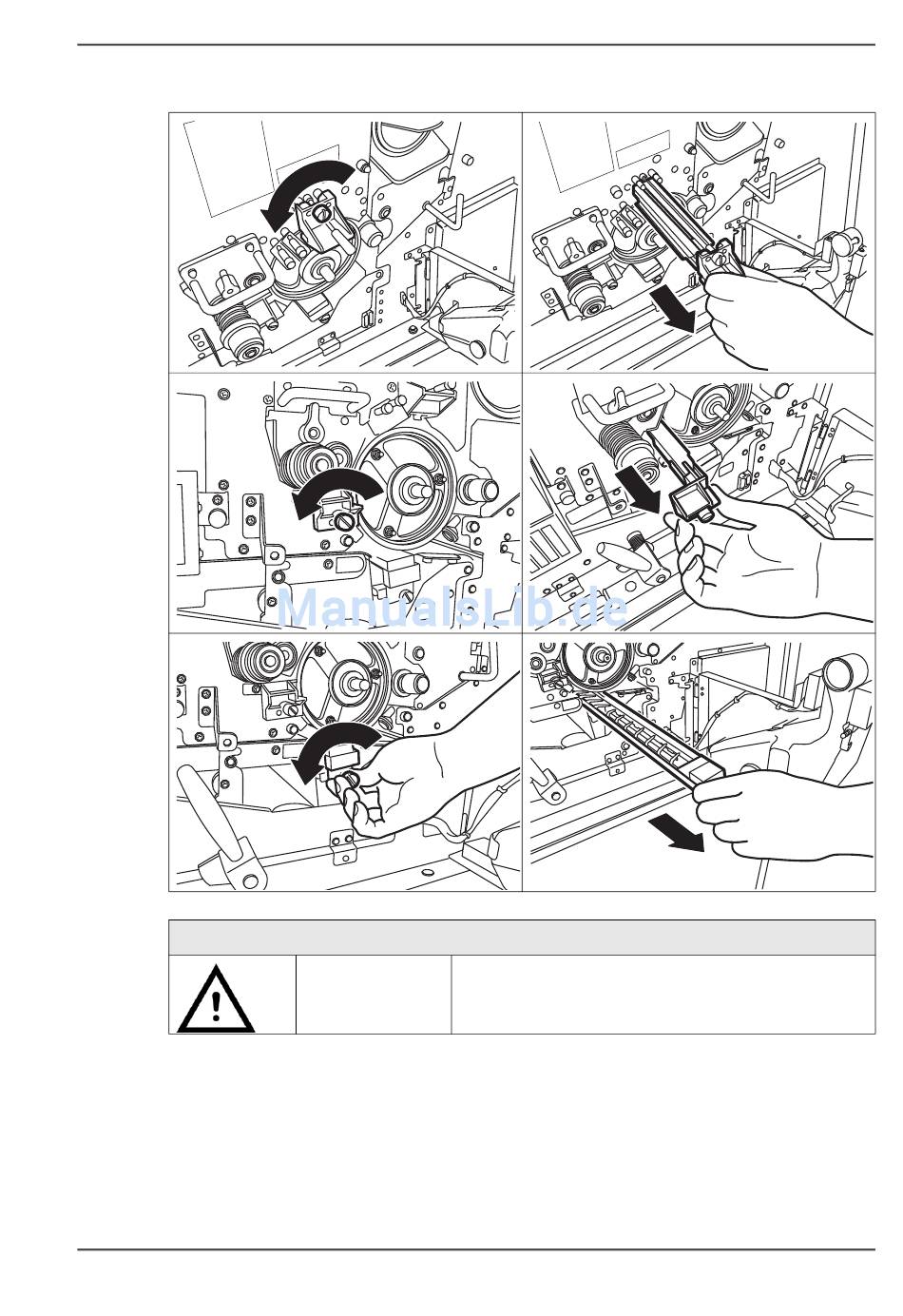 ManualsLib.de