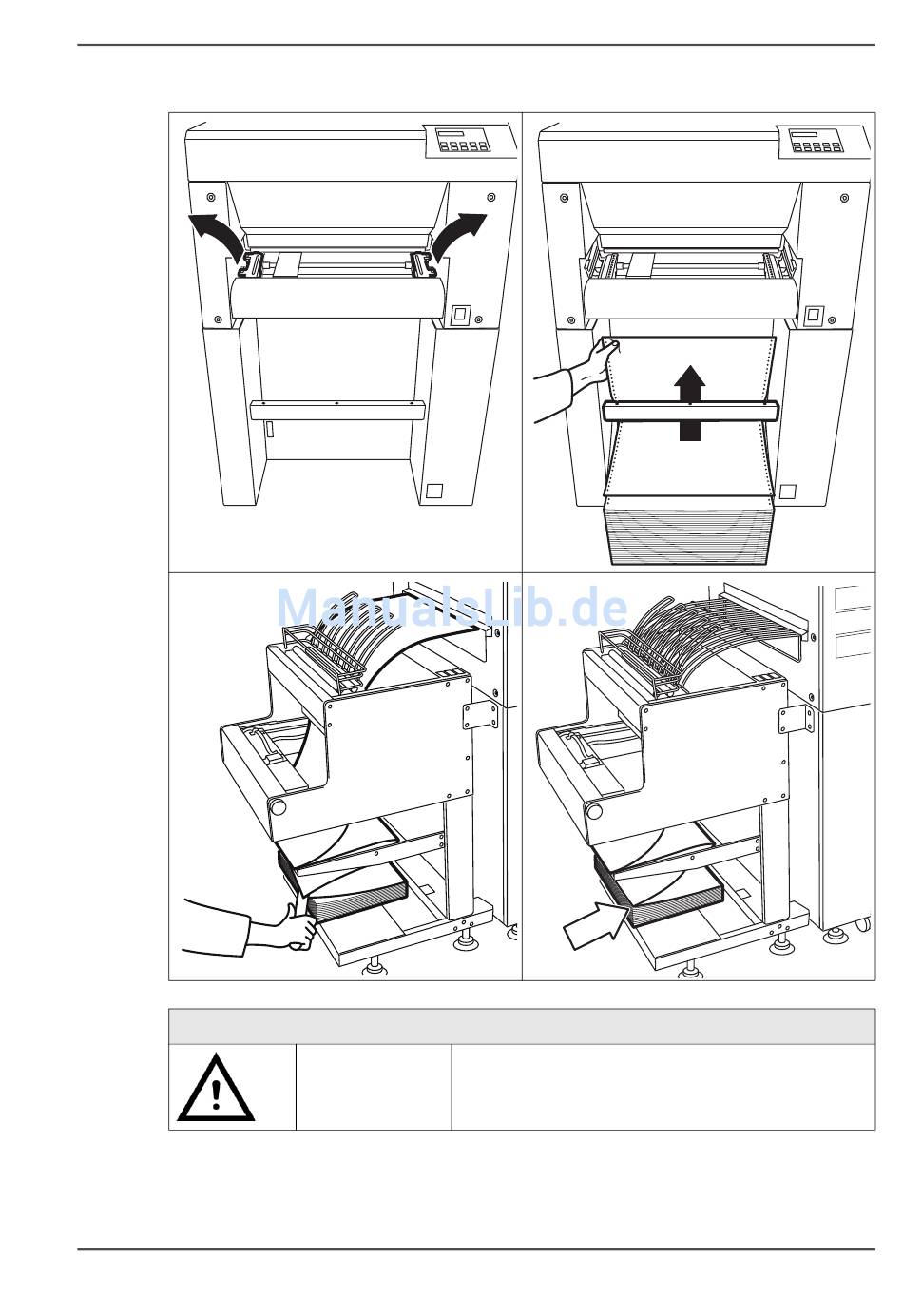 ManualsLib.de