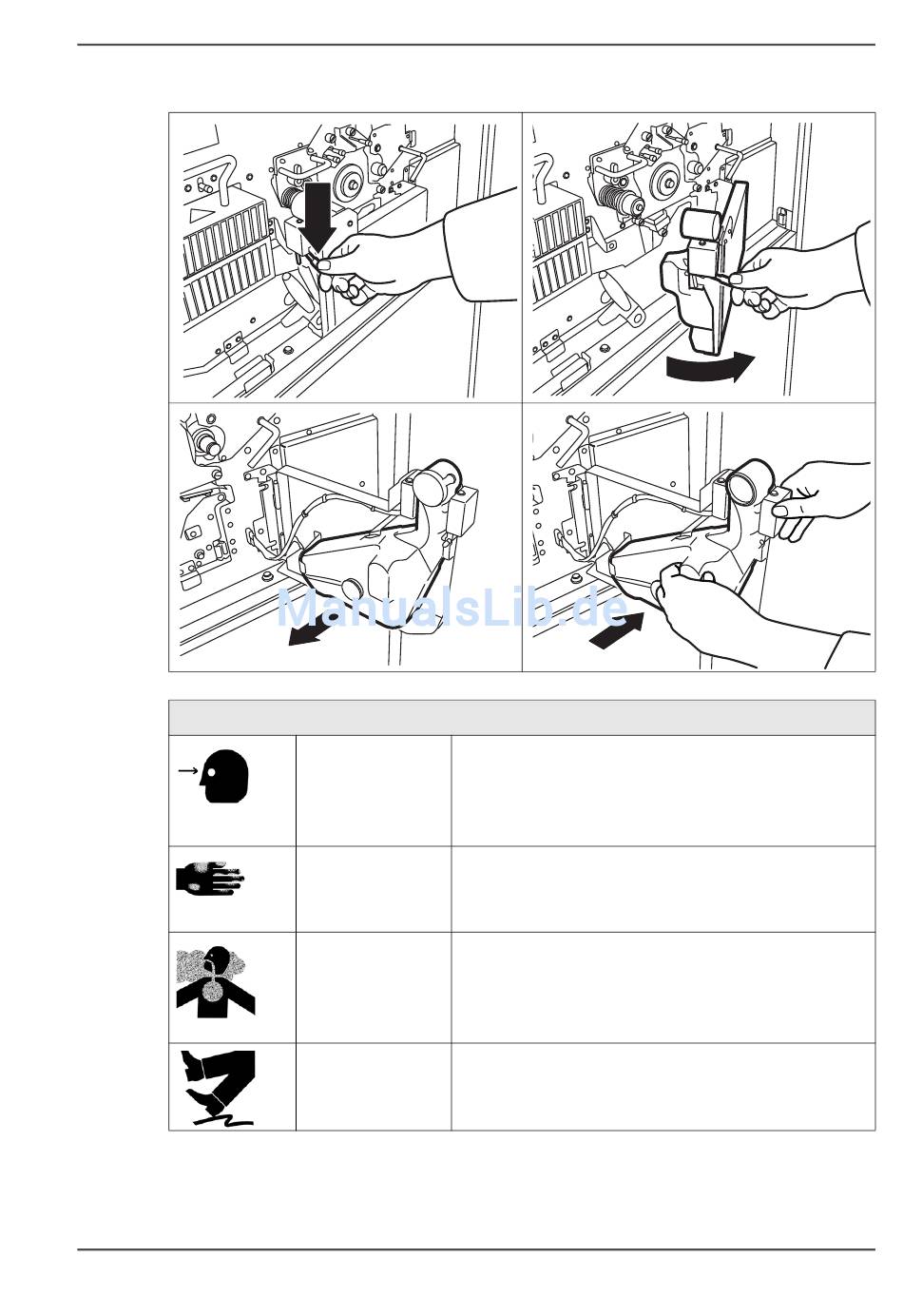 ManualsLib.de