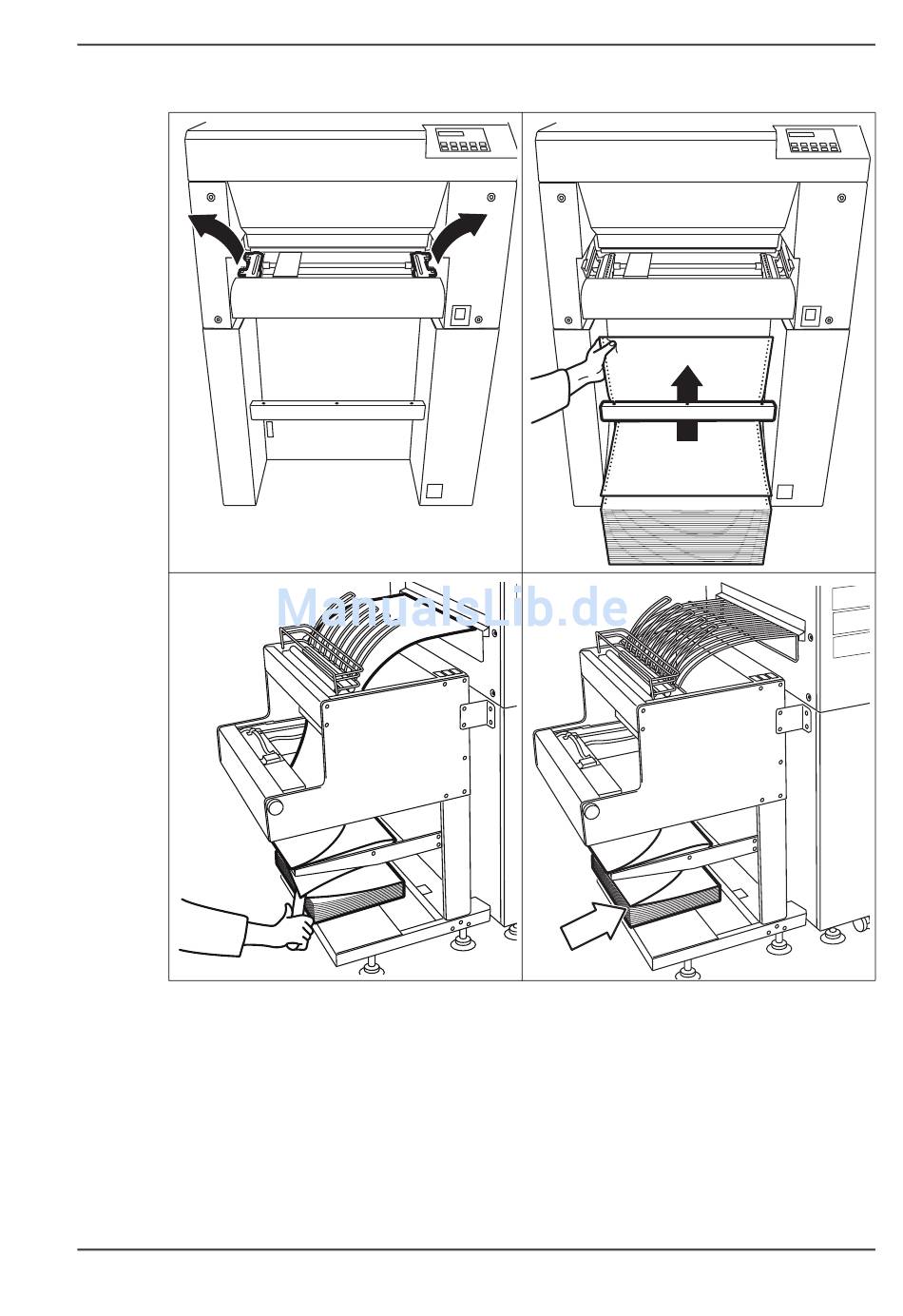 ManualsLib.de