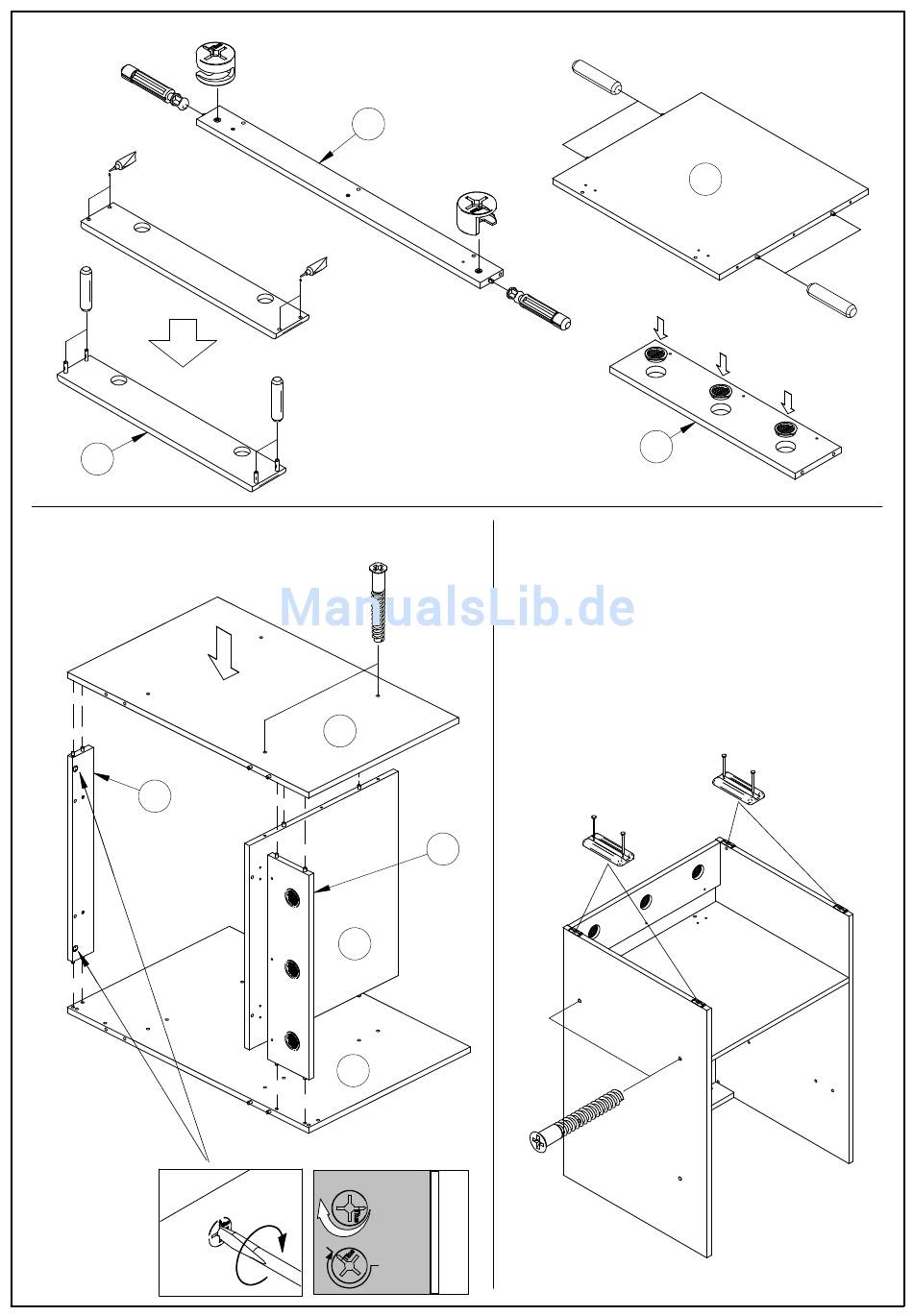 ManualsLib.de