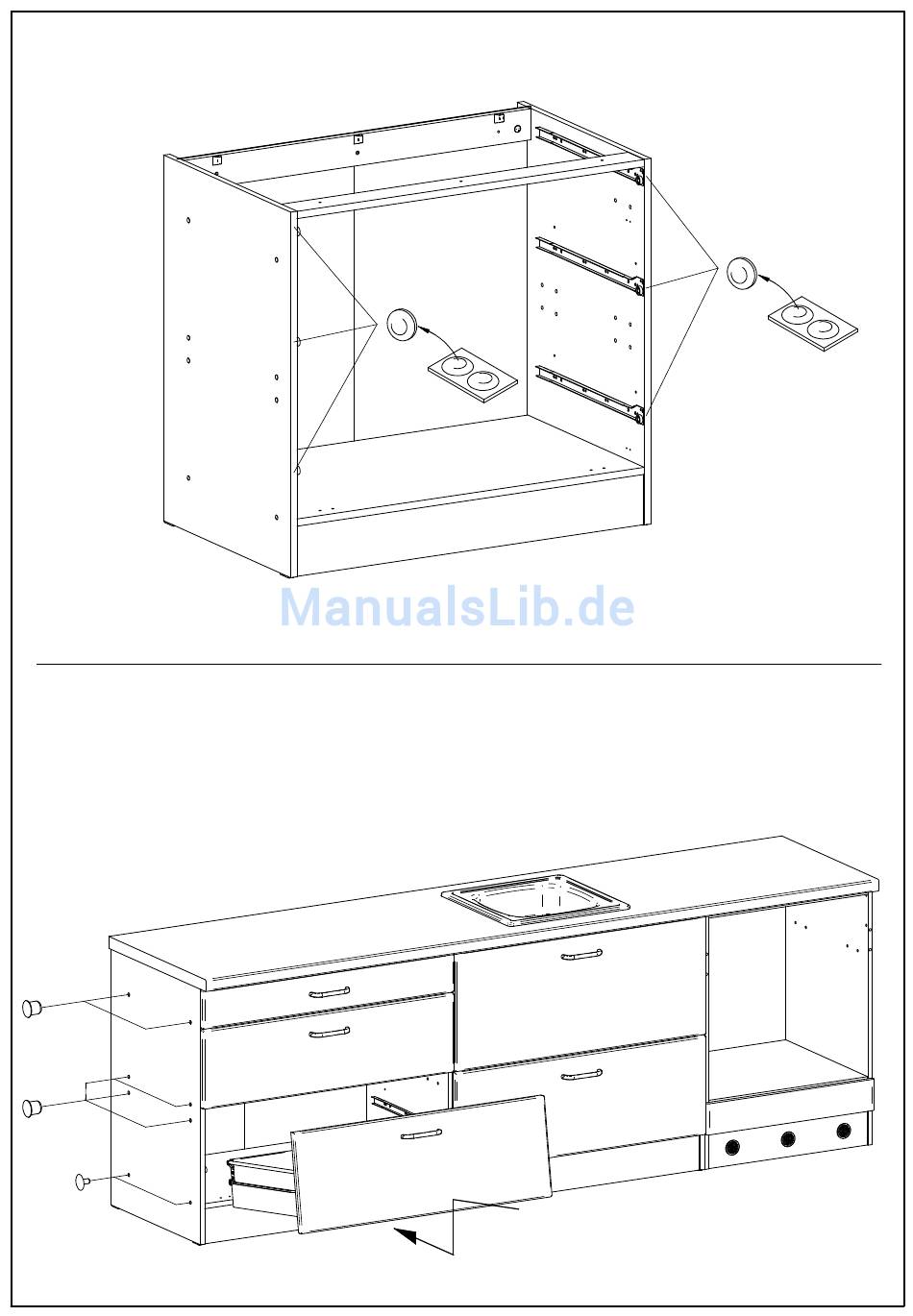 ManualsLib.de