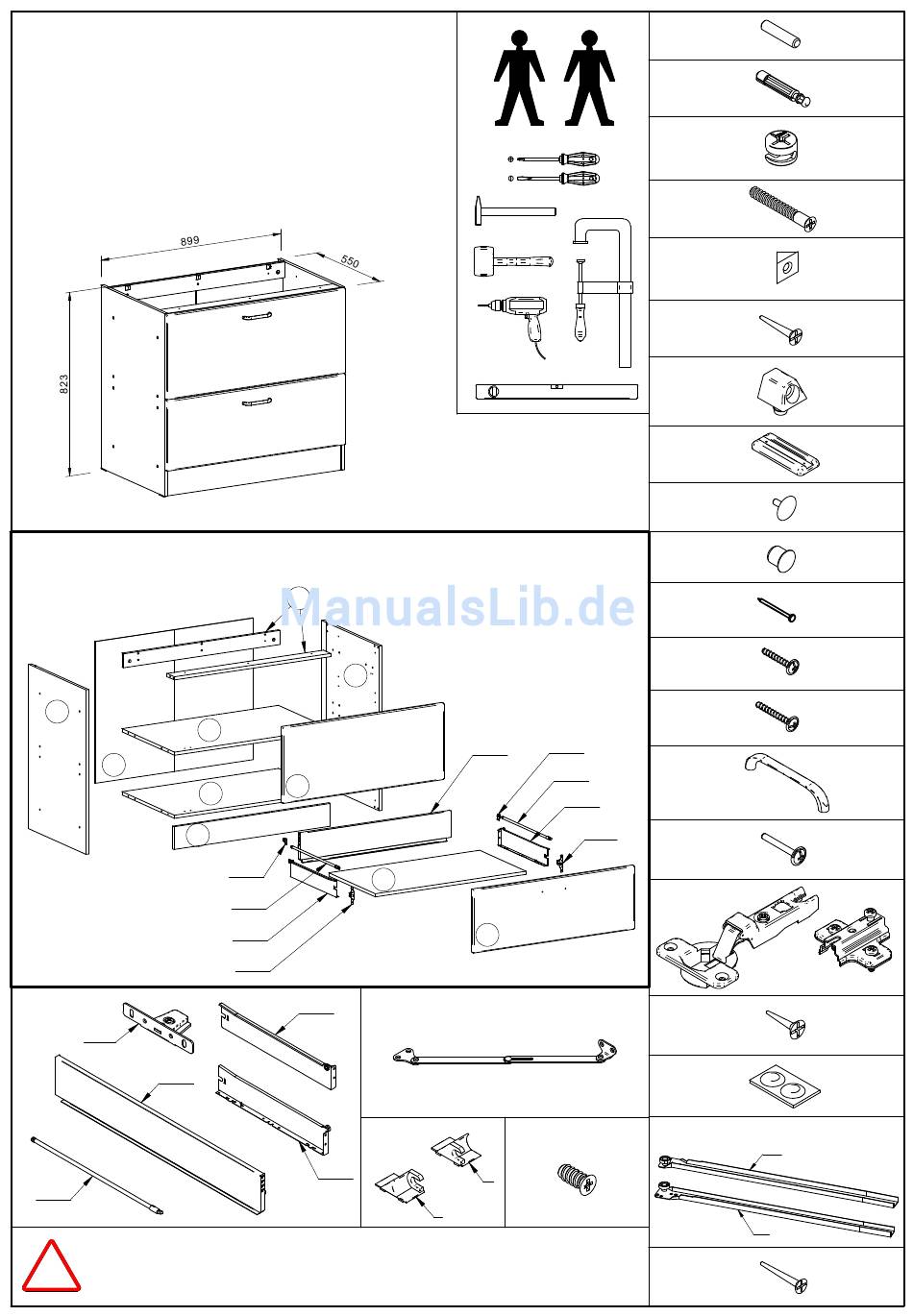 899
550
823
ManualsLib.de