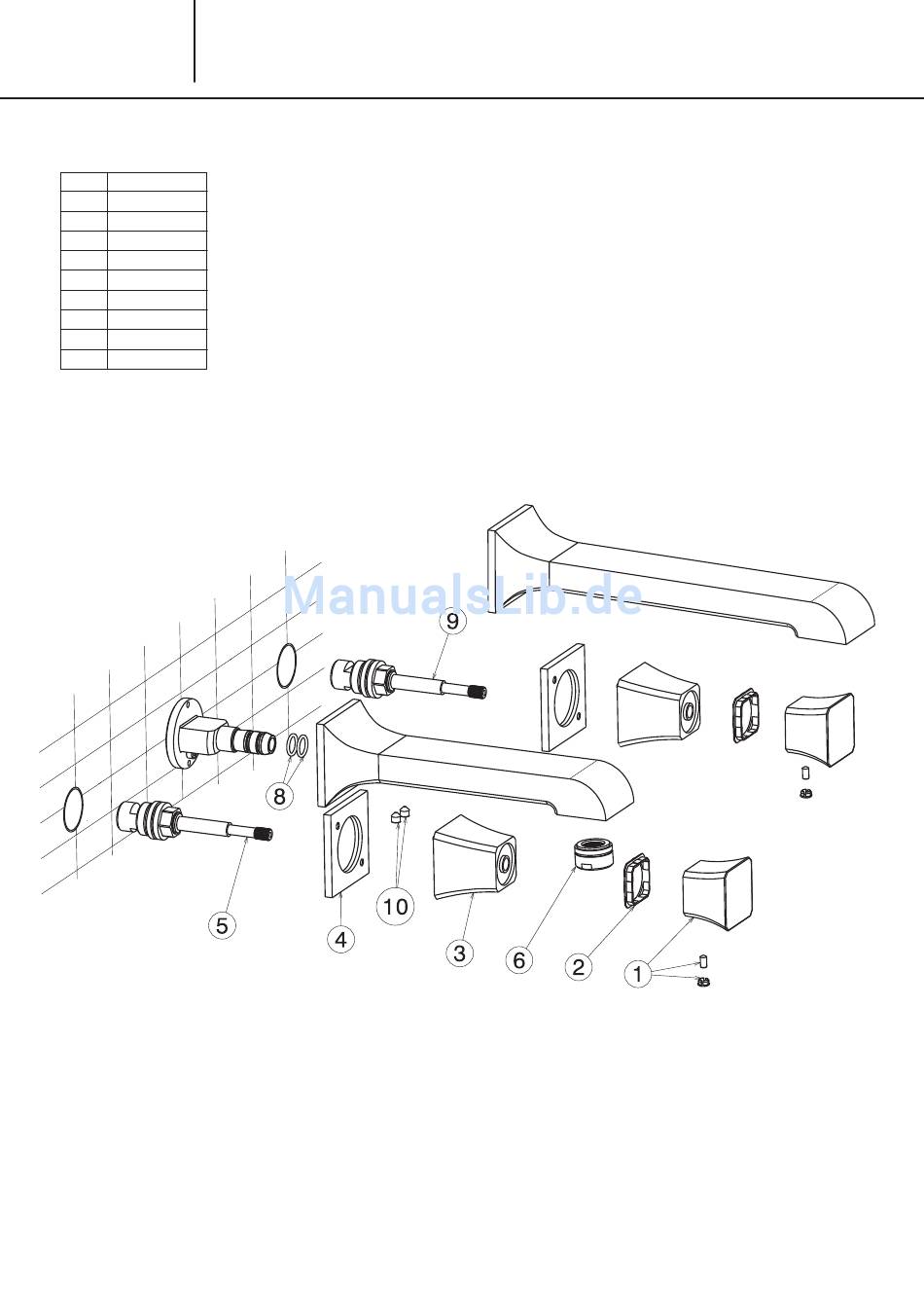 ManualsLib.de

9

8

5

4

10

3

6

2

1