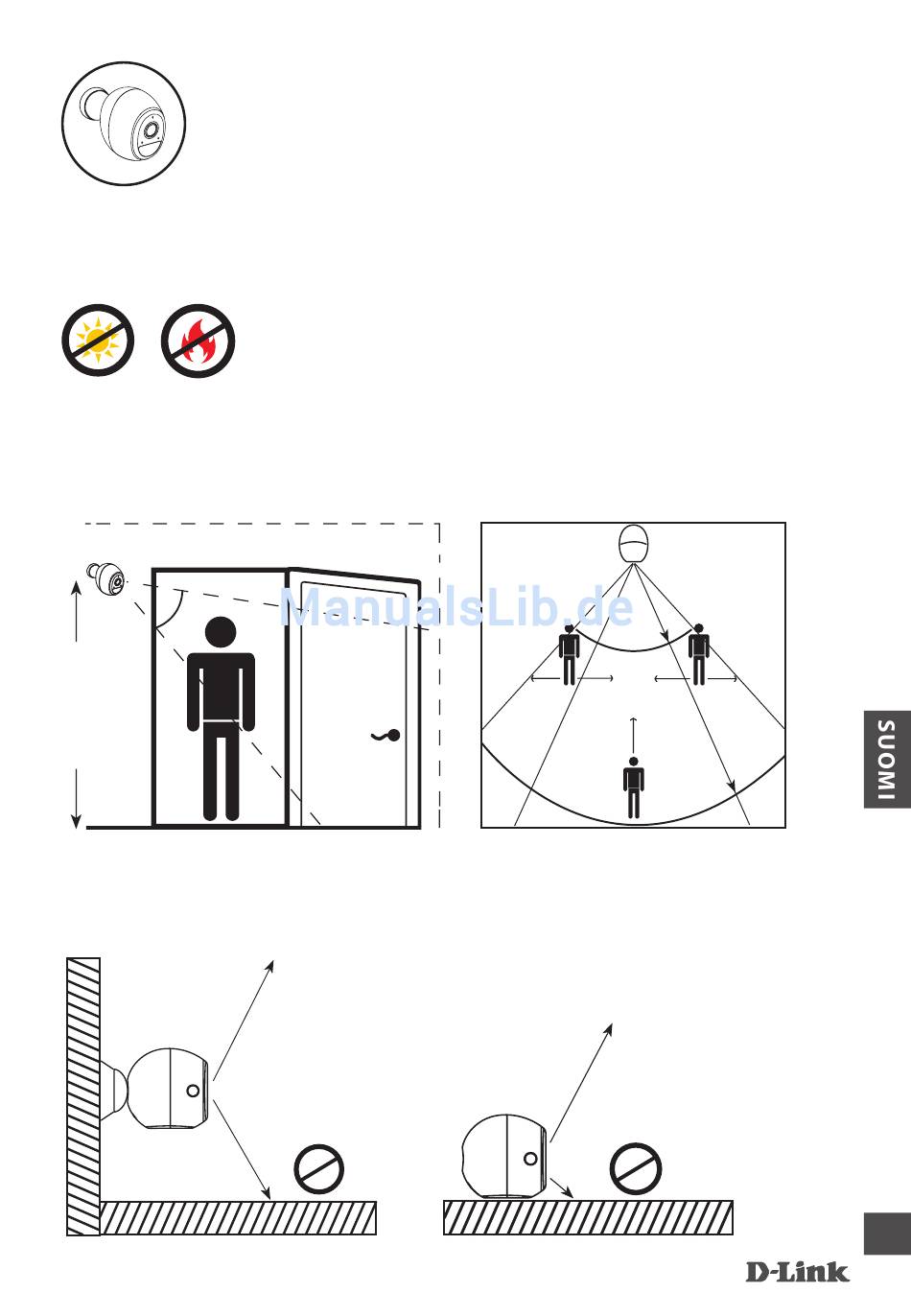 ManualsLib.de

SUOMI

D-Link