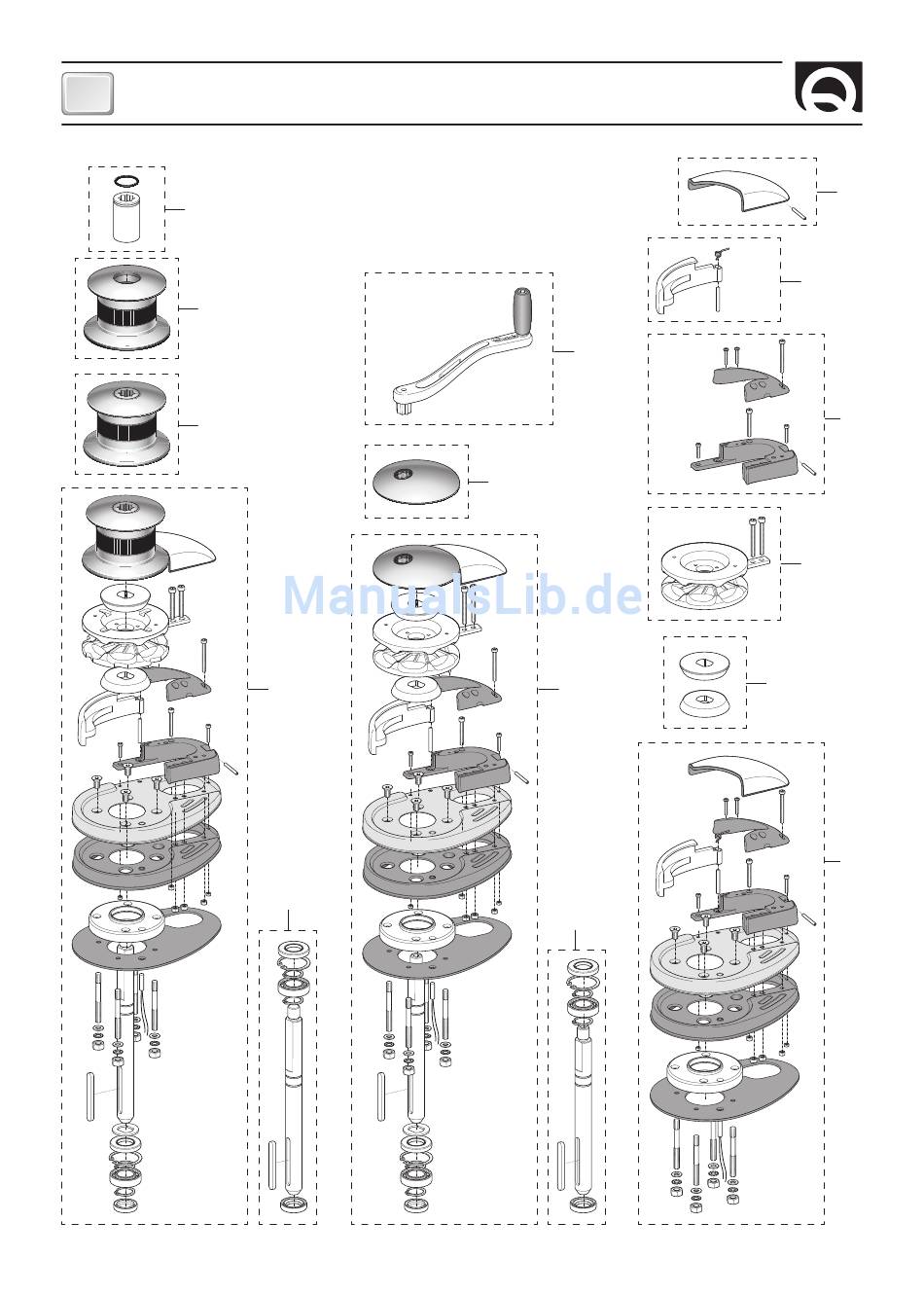 ManualsLib.de