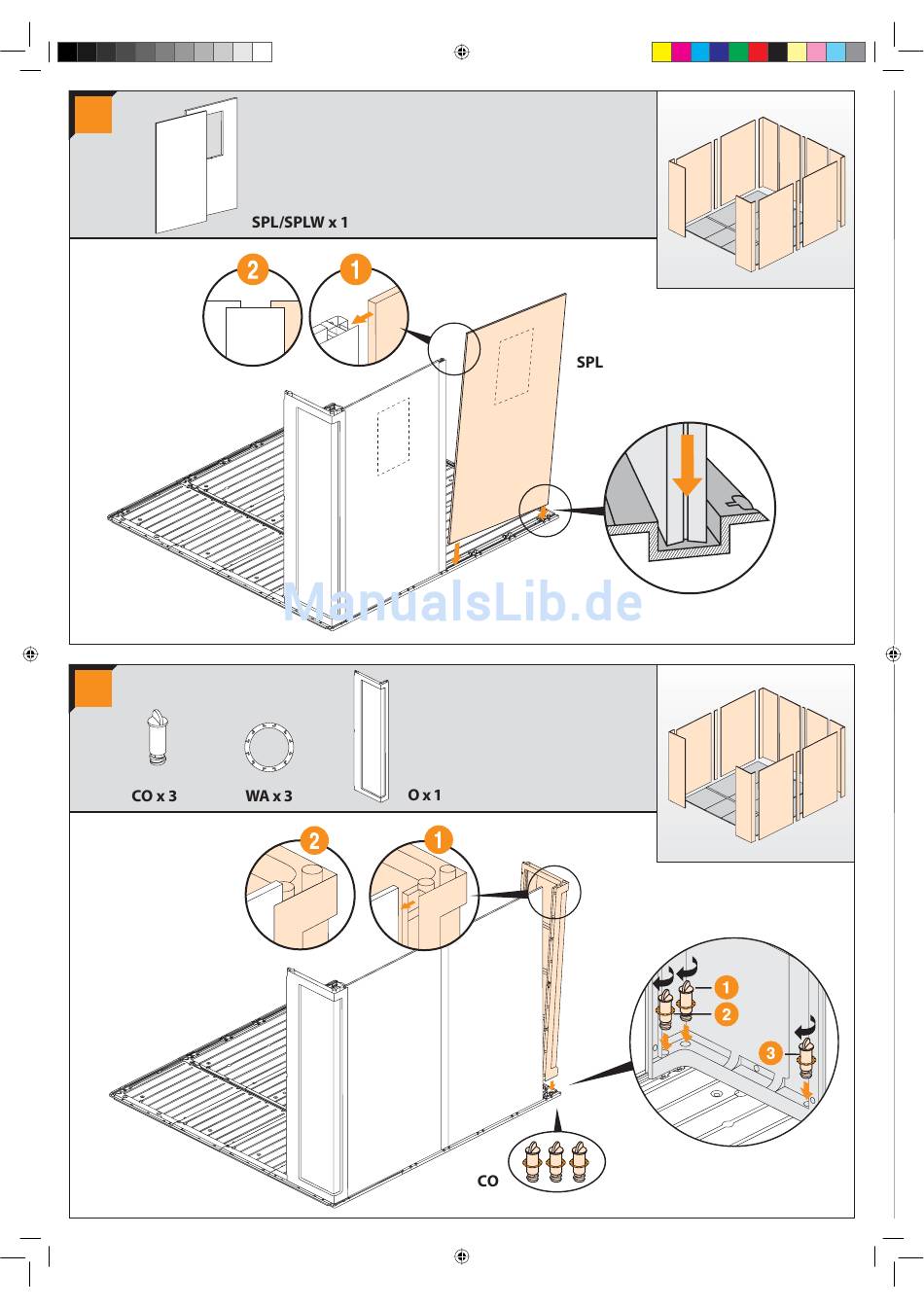 SPL/SPLW x 1

2

1

SPL

ManualsLib.de

CO x 3

WA x 3

O x 1

2

1

1

2

3

CO