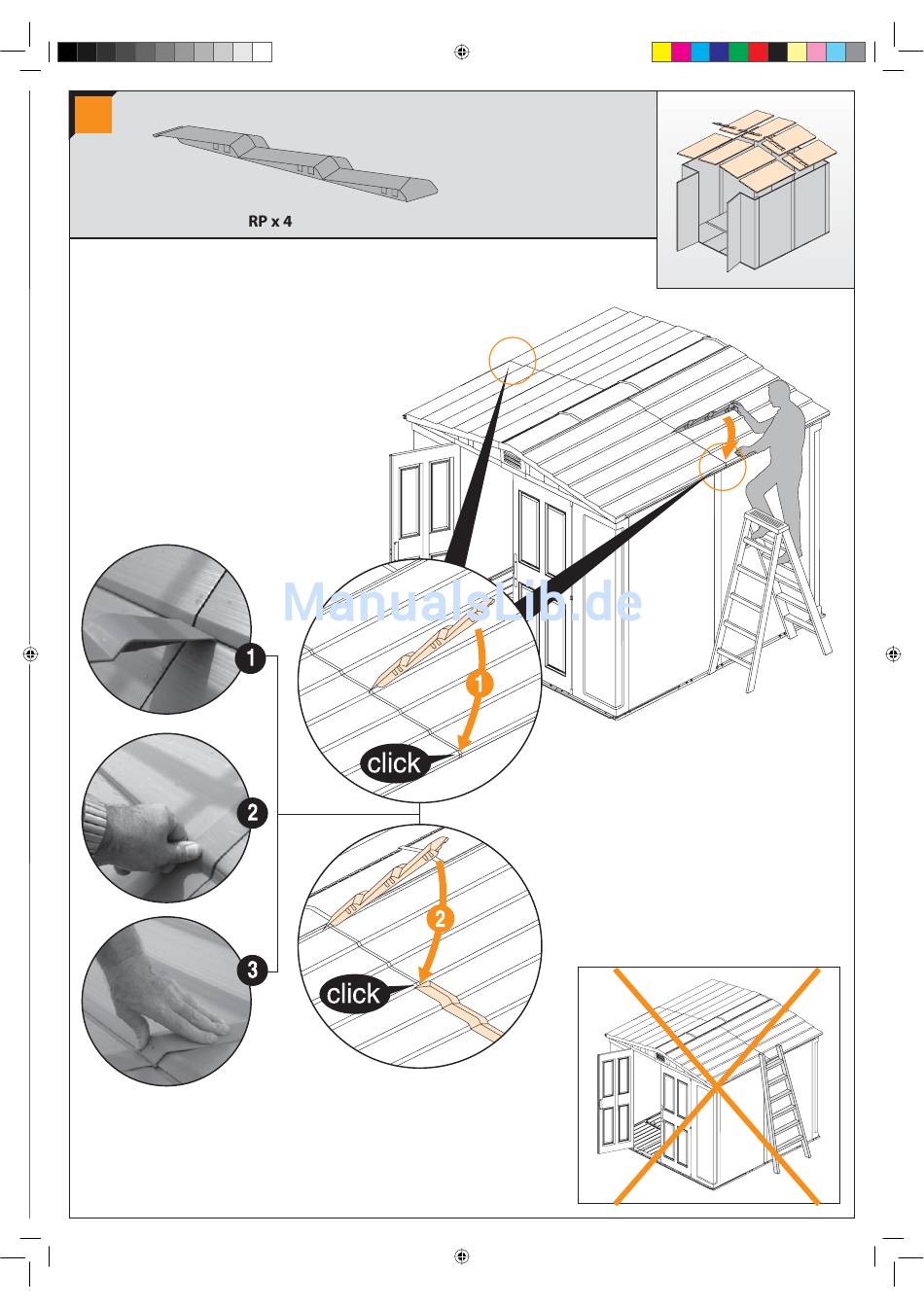 RP x 4

ManualsLib.de

1

2

3

1

click

2

click