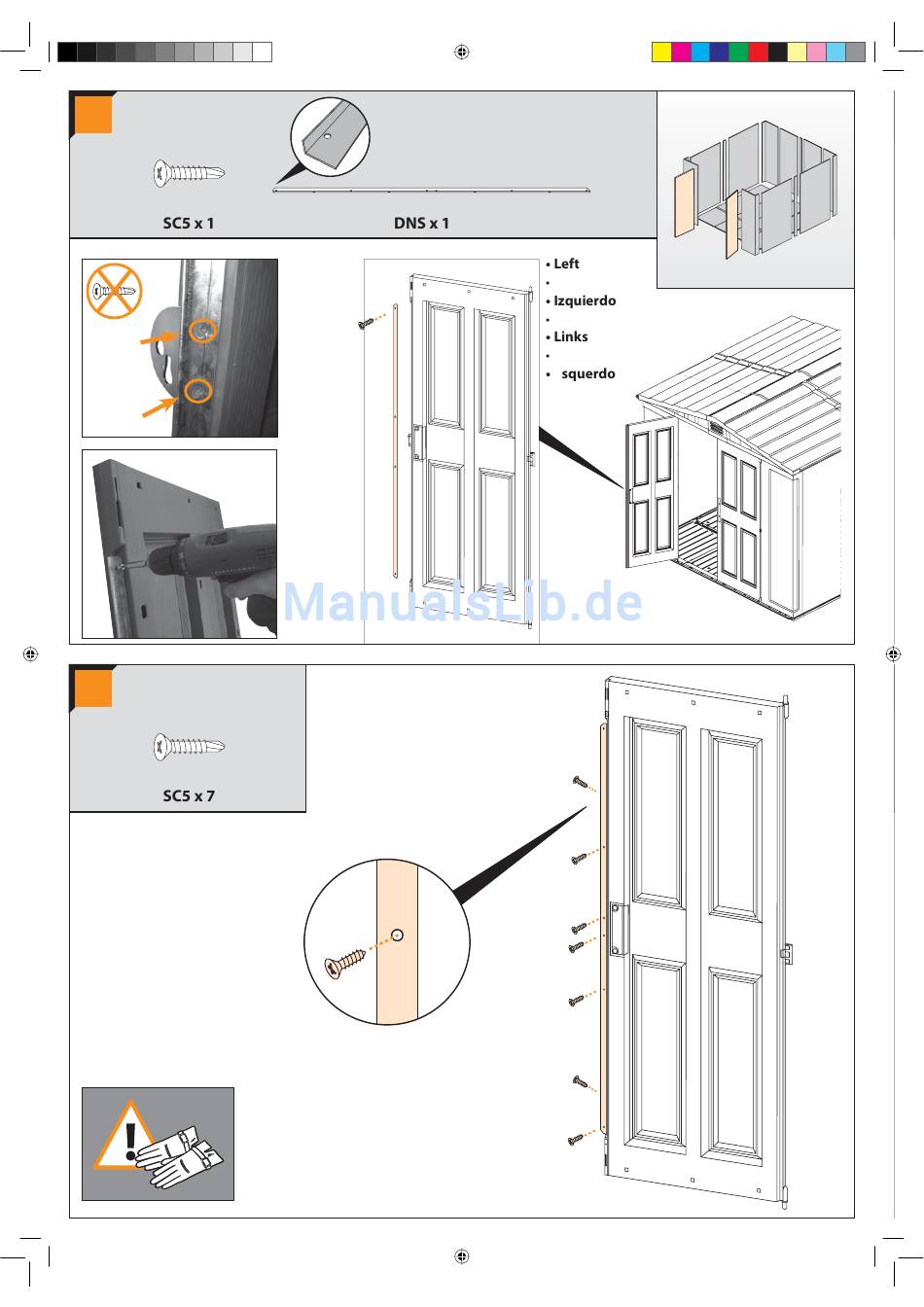 SC5 x 1

DNS x 1

• Left
•
• Izquierdo
•
• Links
•
• squerdo

ManualsLib.de

SC5 x 7