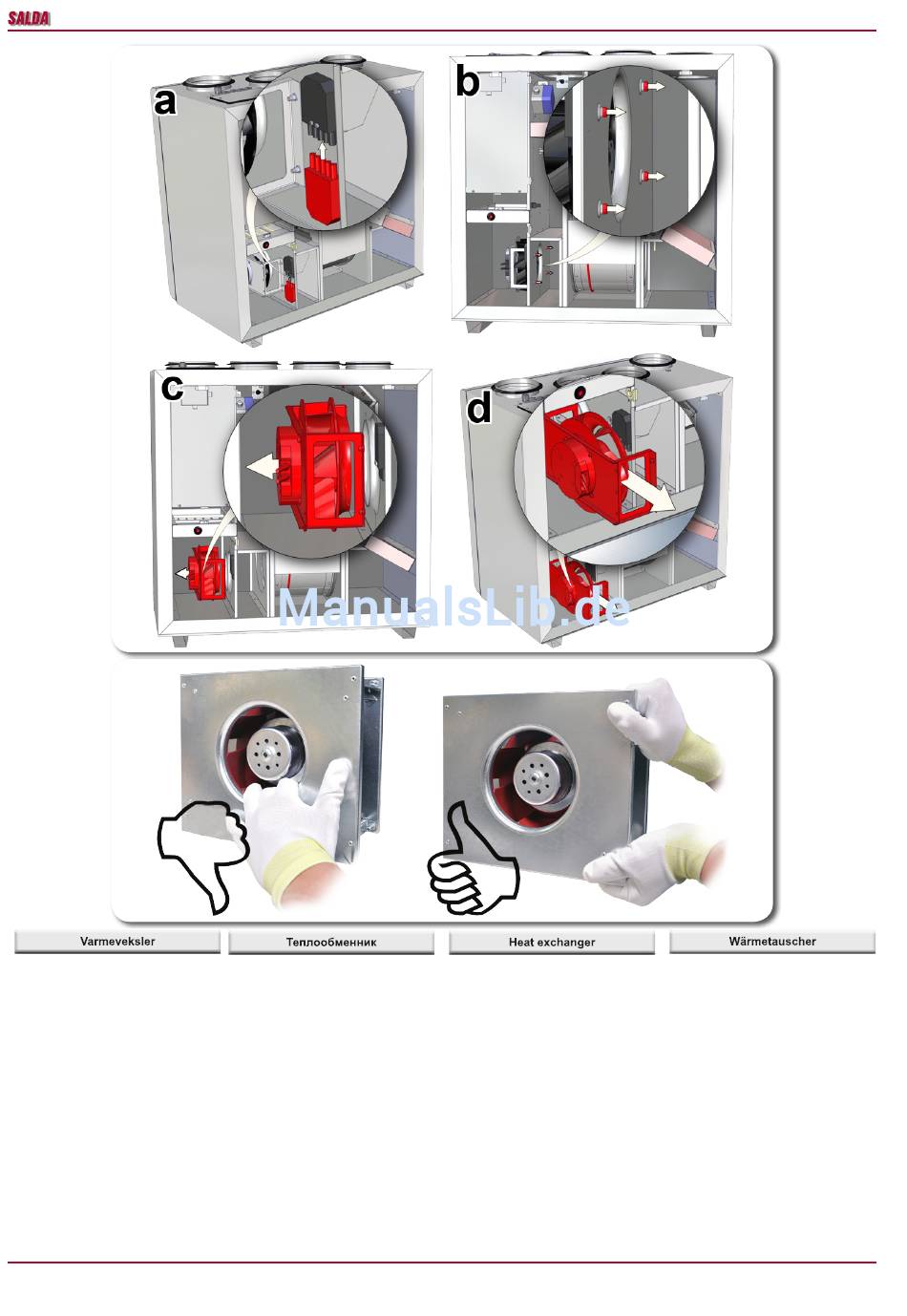 SALDA

a

b

c

d

ManualsLib.de

Varmeveksler

Теплообменник

Heat exchanger

Wärmetauscher