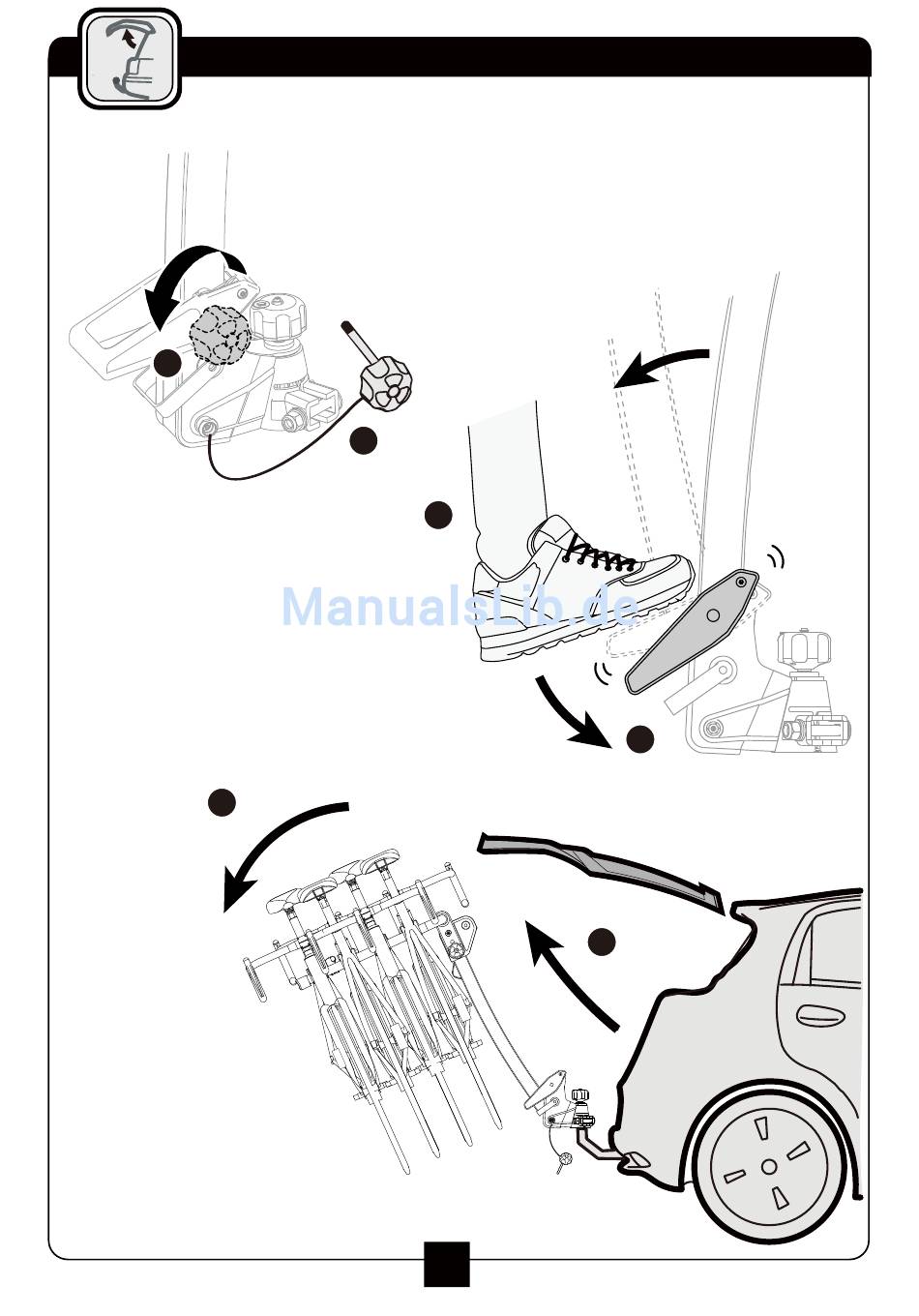 ManualsLib.de