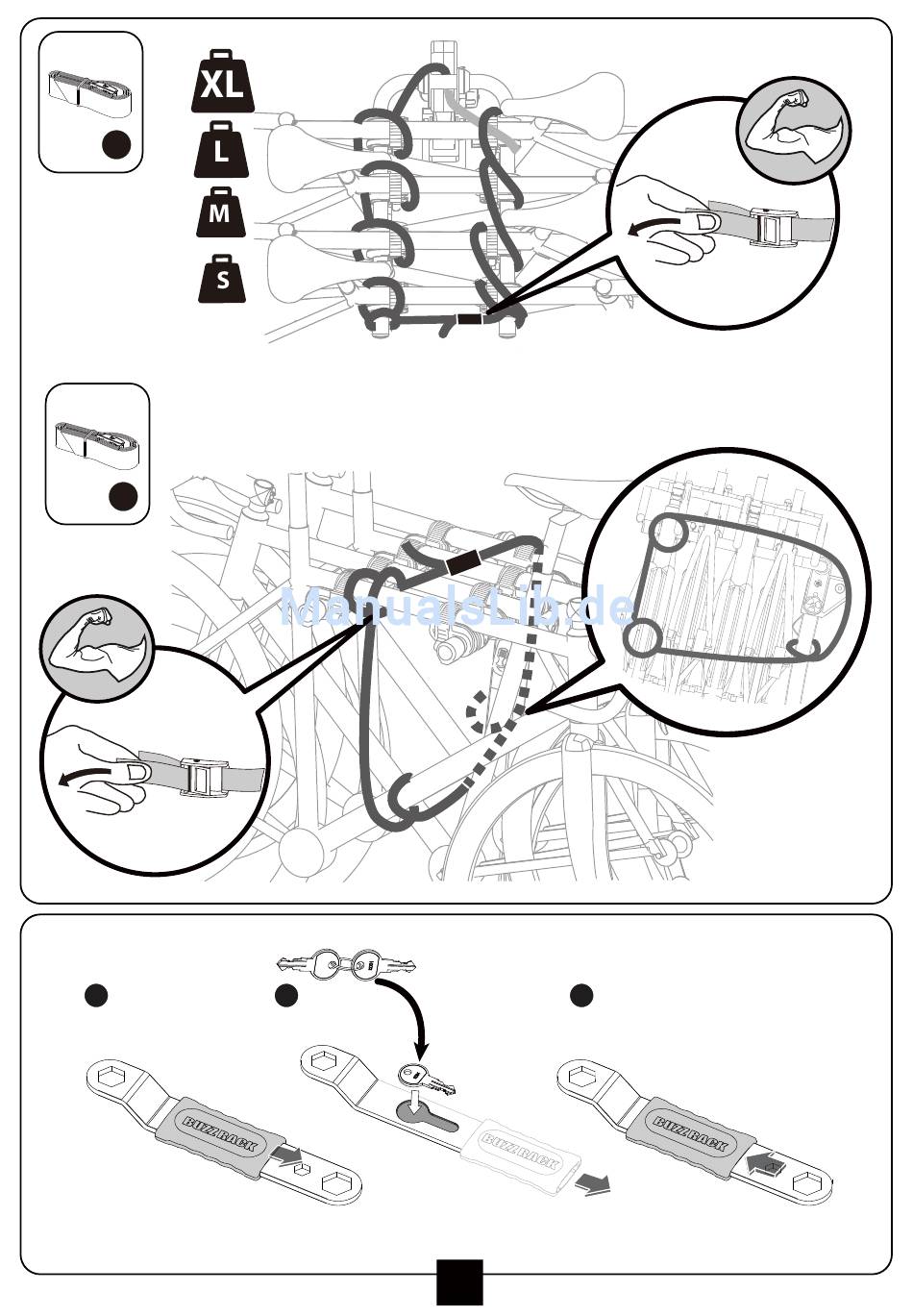 XL
L
M
S

ManualsLib.de

BUZZRACK
BUZZRACK
BUZZRACK