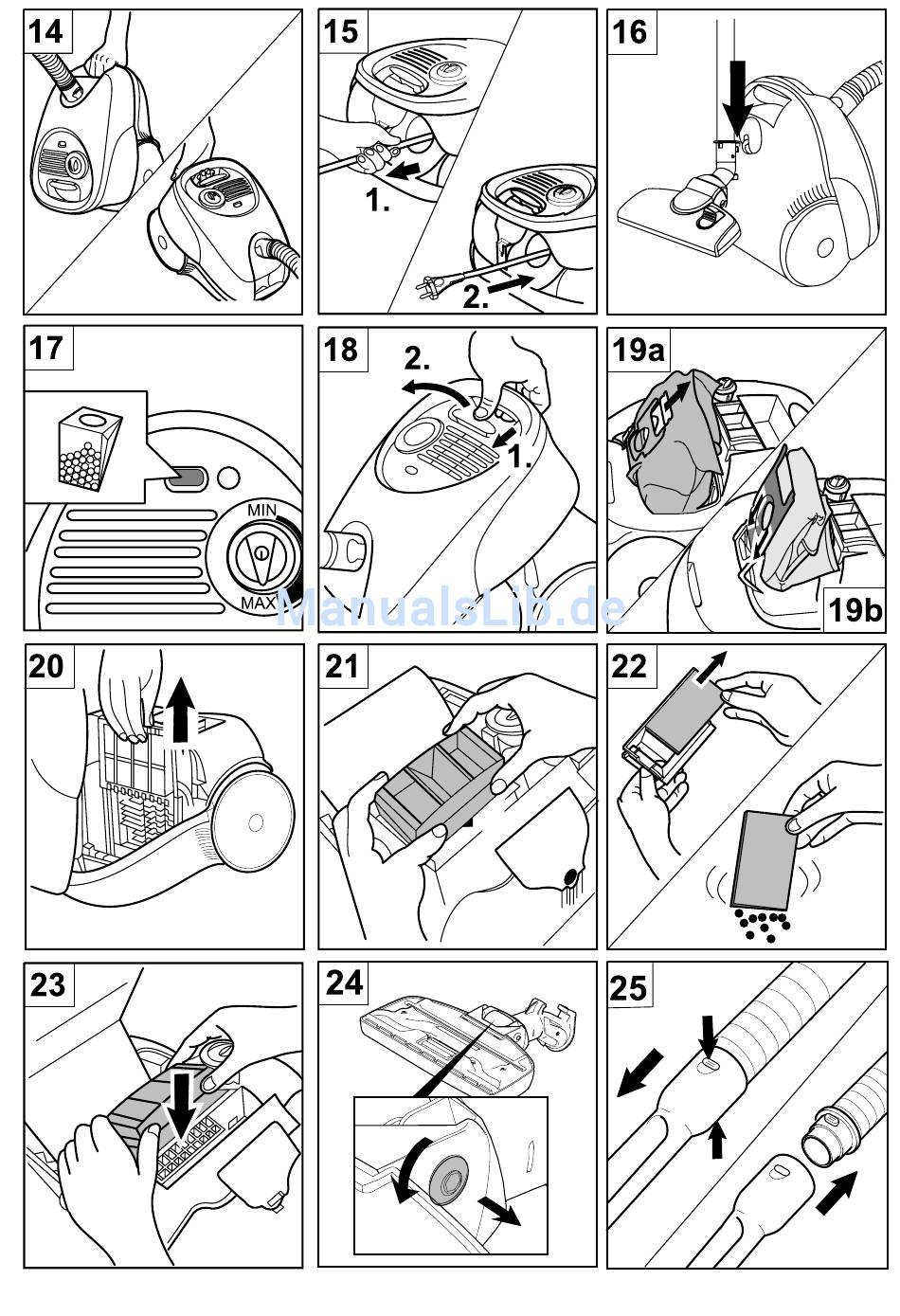 14

15

1.

2.

16

17

MIN

MAX

18

2.

1.

19a

19b

ManualsLib.de

20

21

22

23

24

25