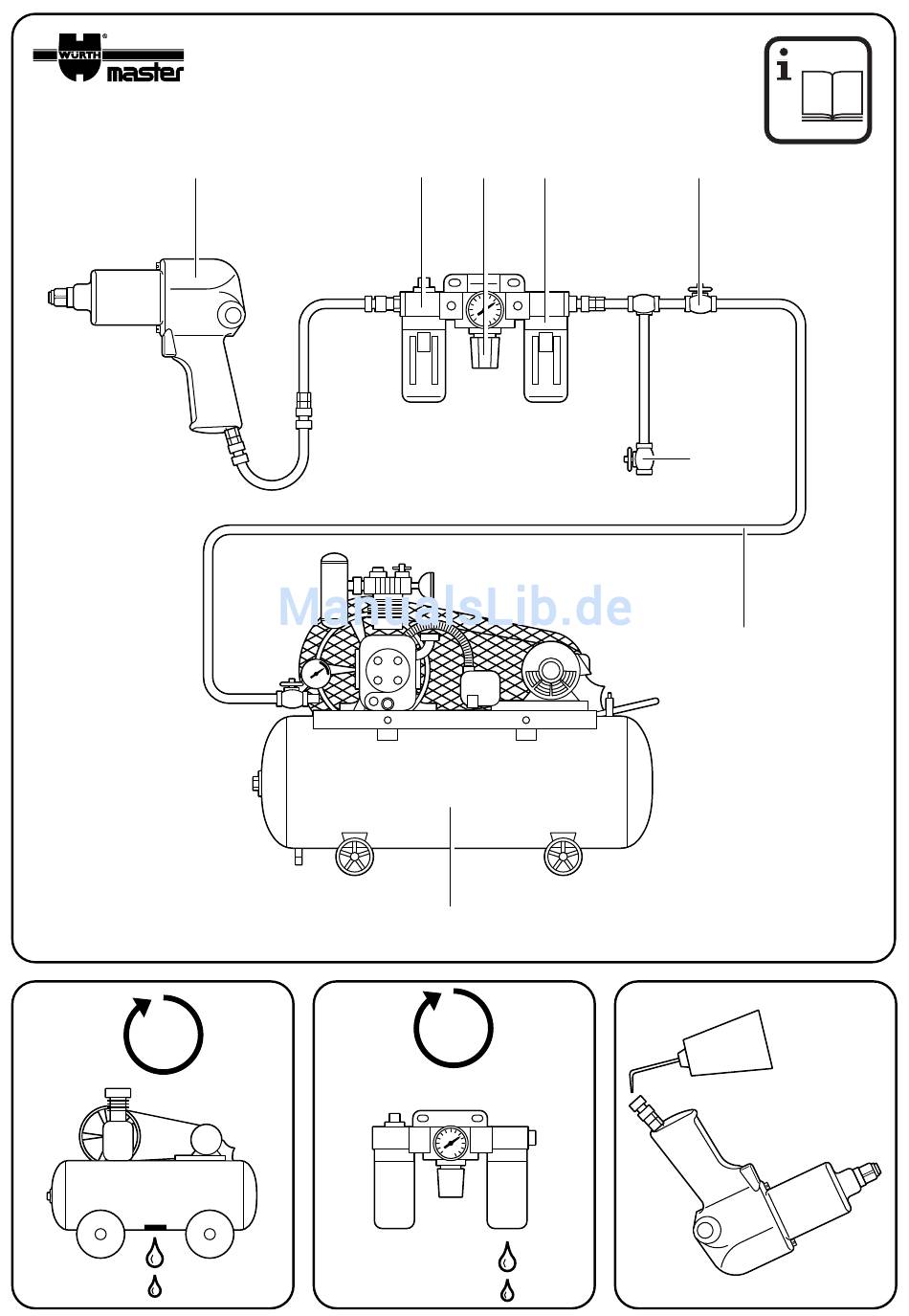 WÜRTH master

i

ManualsLib.de