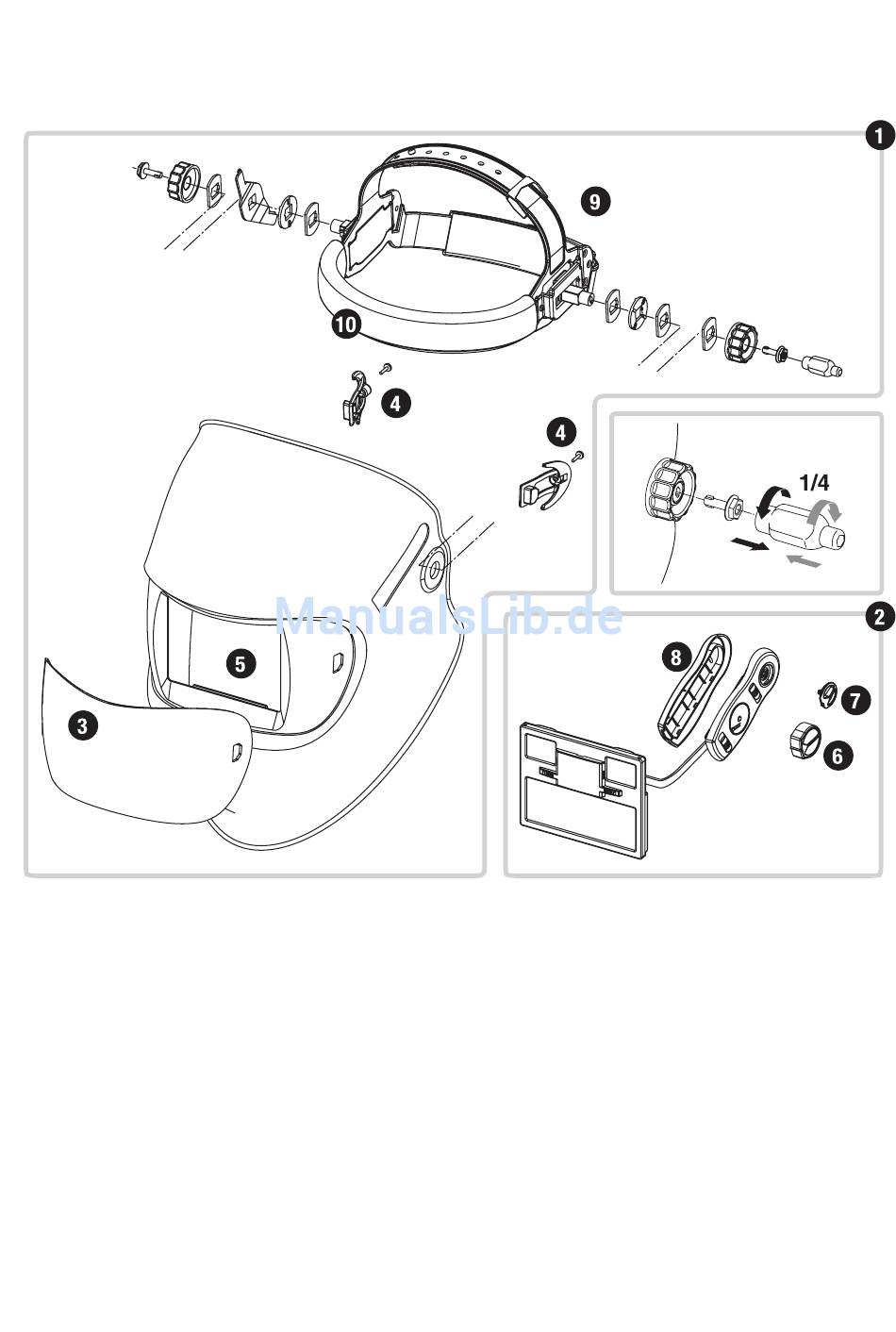 1

9

10

4

4

1/4

ManualsLib.de

5

3

2

8

7

6