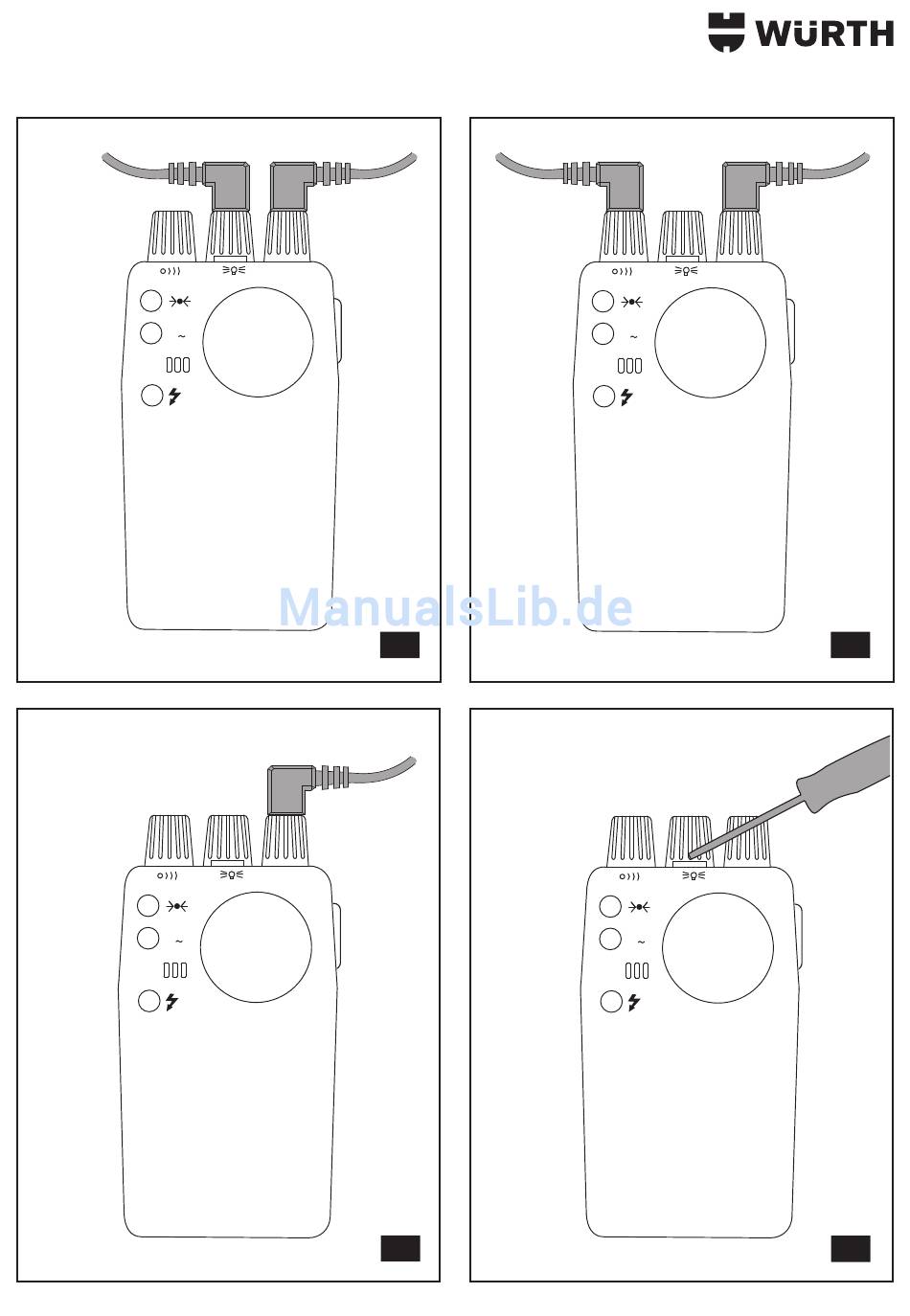 WÜRTH

ManualsLib.de